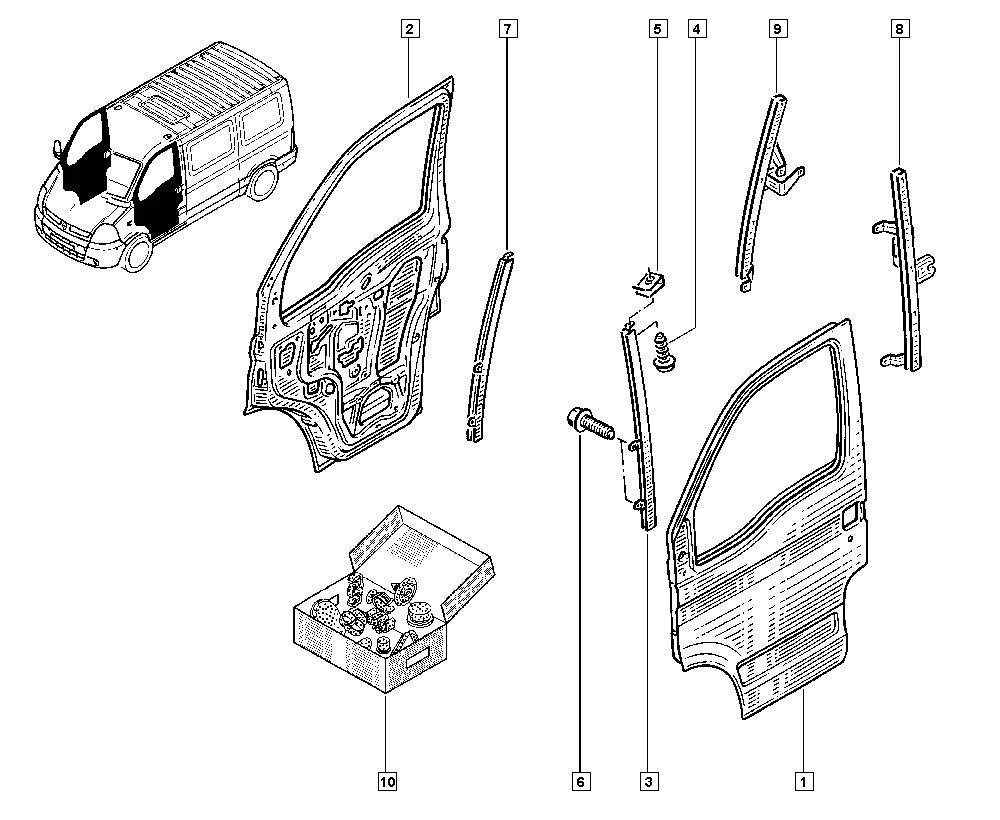 2
7
5
4
9
8
10
6
3
1