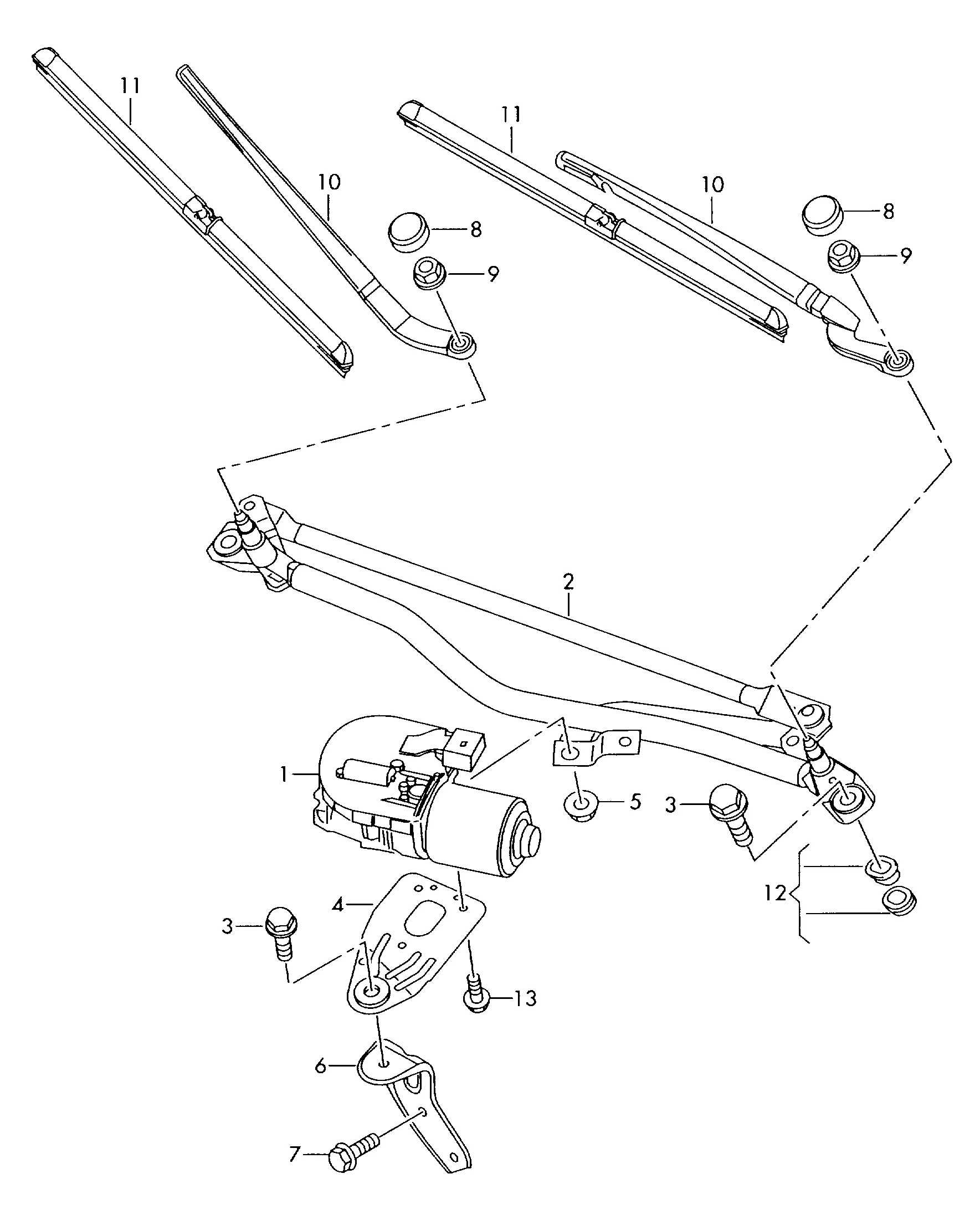 11
10
8
9
11
10
8
9
2
1
5
3
12
4
3
13
6
7