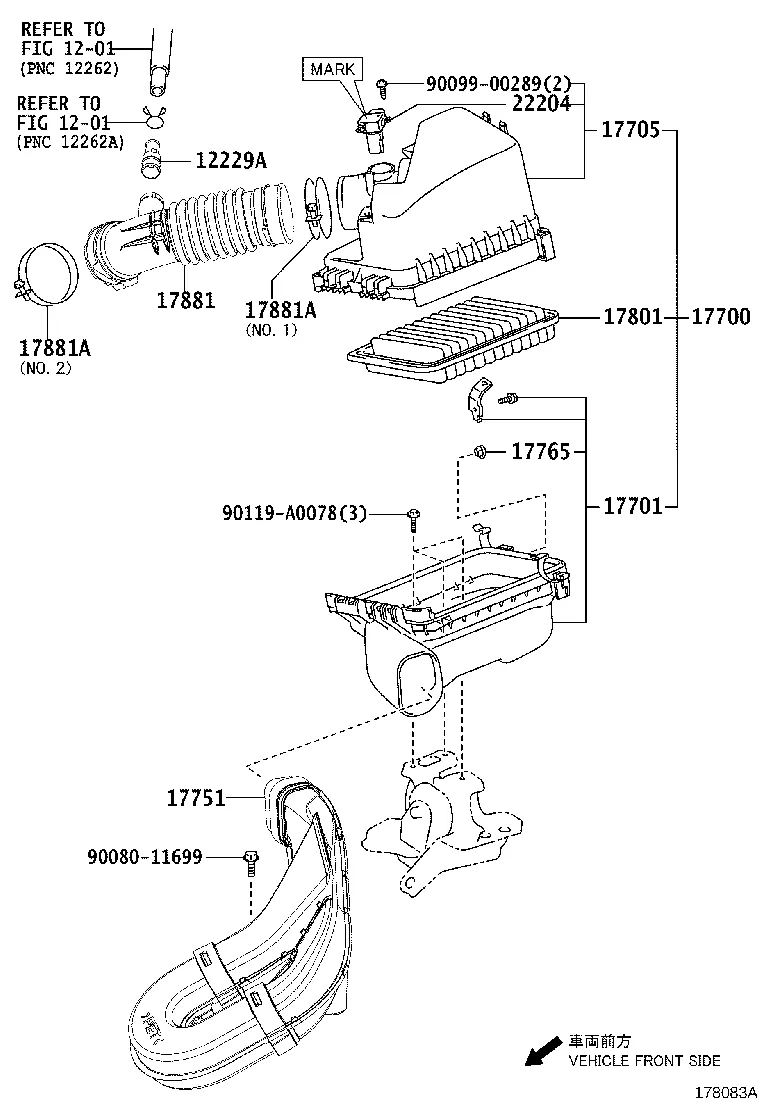 REFER TO
FIG 12-01
(PNC 12262)

REFER TO
FIG 12-01
(PNC 12262A)

12229A

MARK

90099-00289(2)

22204

17705

17881

17881A
(NO. 1)

17881A
(NO. 2)

17801

17700

17765

90119-A0078(3)

17701

17751

90080-11699

車両前方
VEHICLE FRONT SIDE

178083A