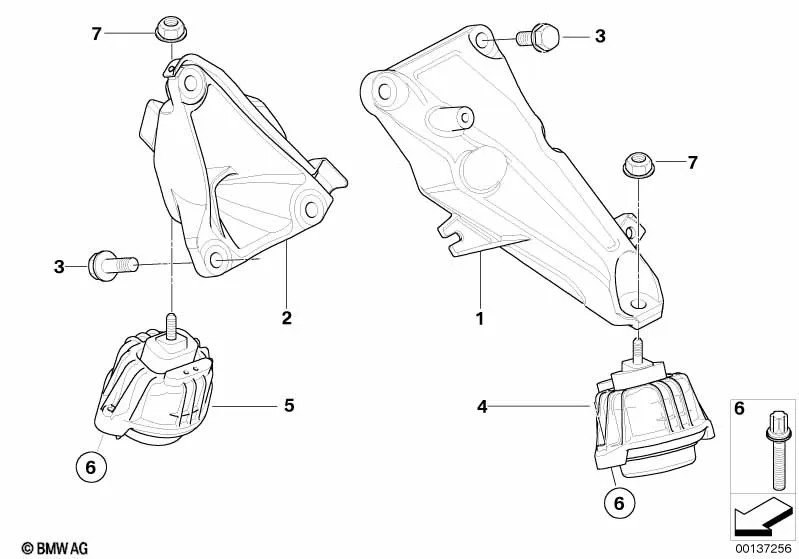 7
3
7
3
2
1
5
4
6
6
6
© BMW AG
00137256