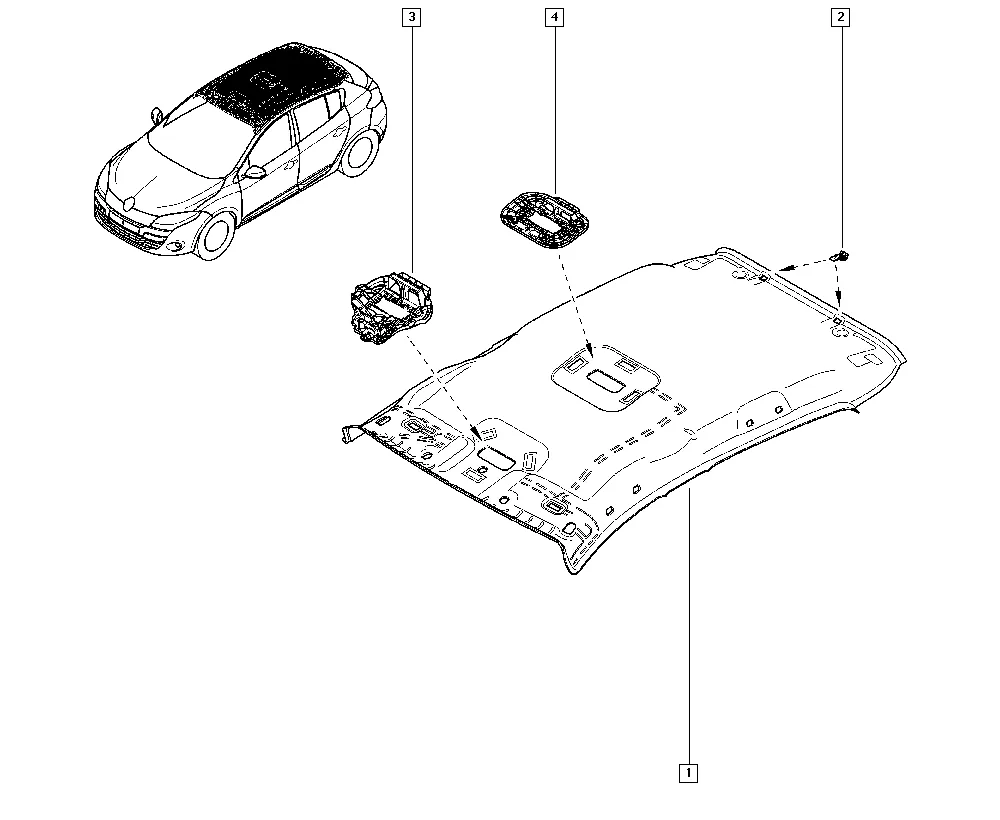 3
4
2
1