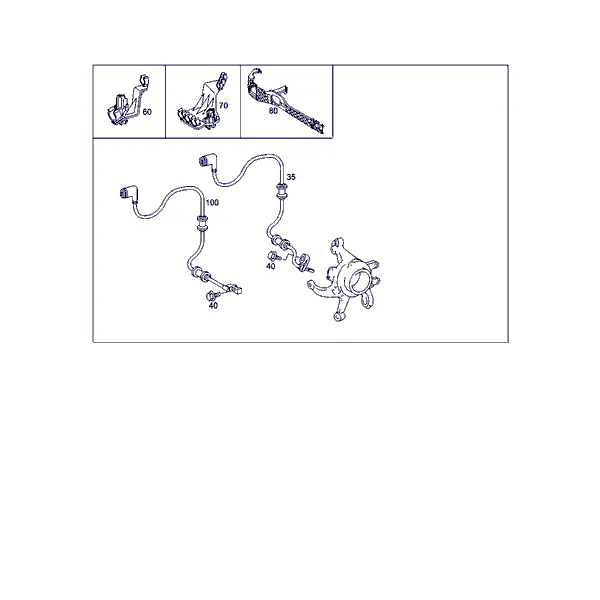 60
70
80
35
100
40
40