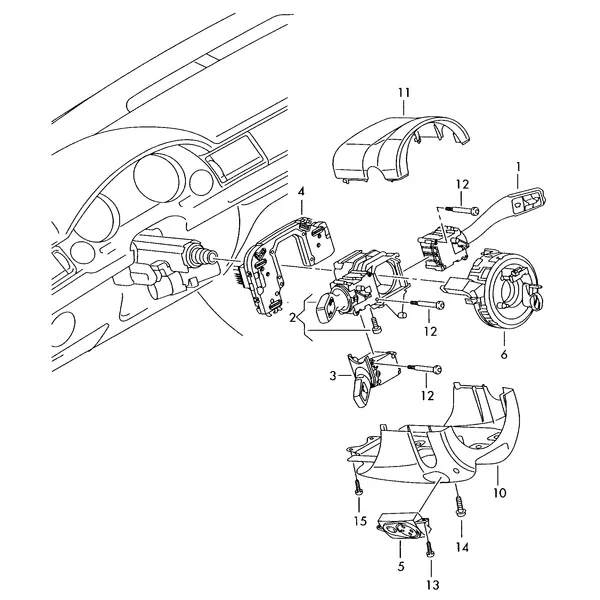 11
1
12
4
2
12
6
3
12
10
15
14
5
13