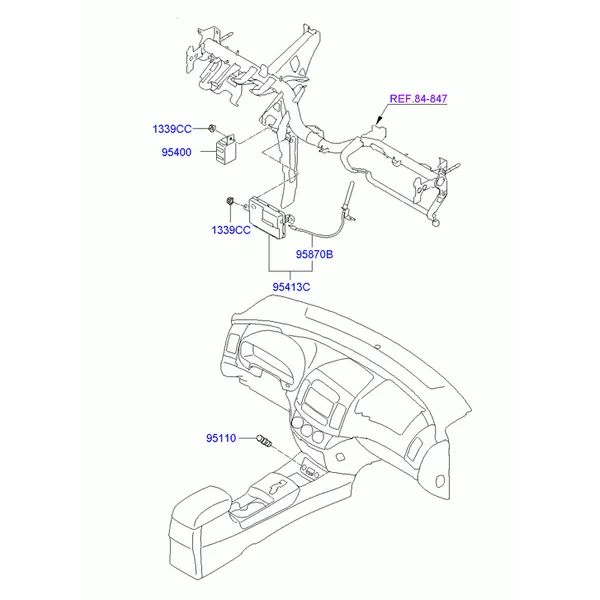 REF.84-847
1339CC
95400
1339CC
95870B
95413C
95110