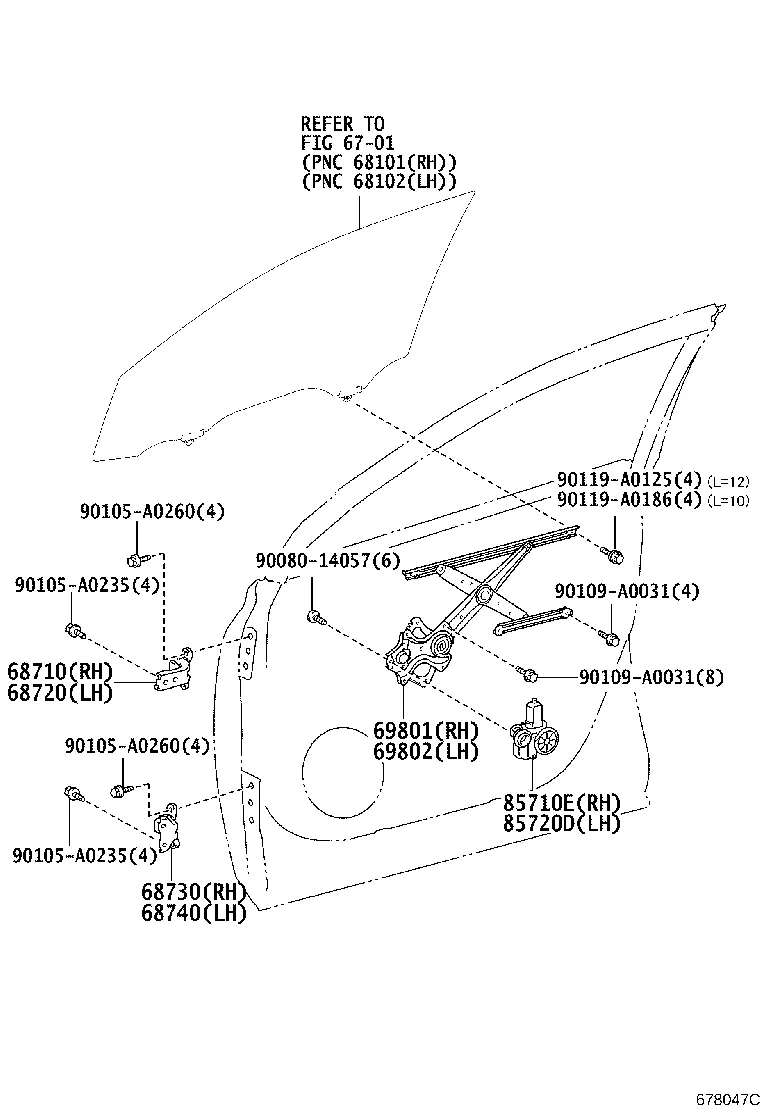 REFER TO
FIG 67-01
(PNC 68101(RH))
(PNC 68102(LH))

90119-A0125(4) (L=12)
90119-A0186(4) (L=10)

90105-A0260(4)

90080-14057(6)

90105-A0235(4)

90109-A0031(4)

68710(RH)
68720(LH)

90109-A0031(8)

69801(RH)
69802(LH)

90105-A0260(4)

85710E(RH)
85720D(LH)

90105-A0235(4)

68730(RH)
68740(LH)

678047C