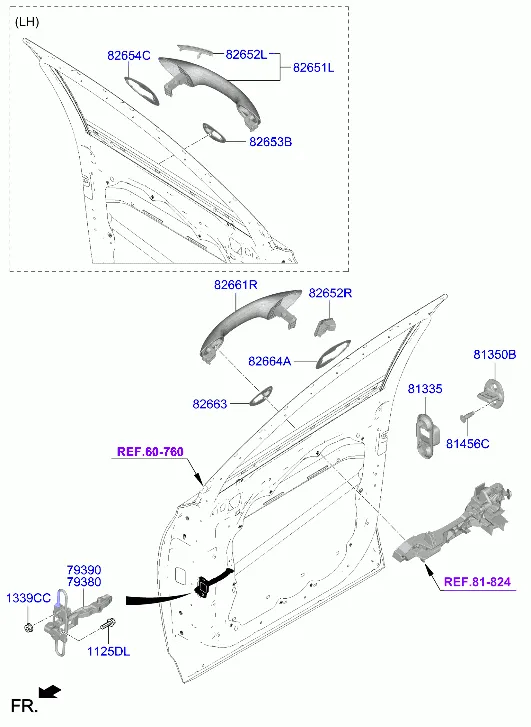 (LH)

82654C
82652L
82651L
82653B

82661R
82652R
82664A
82663
81350B
81335
81456C
REF.60-760
REF.81-824
79390
79380
1339CC
1125DL
FR.