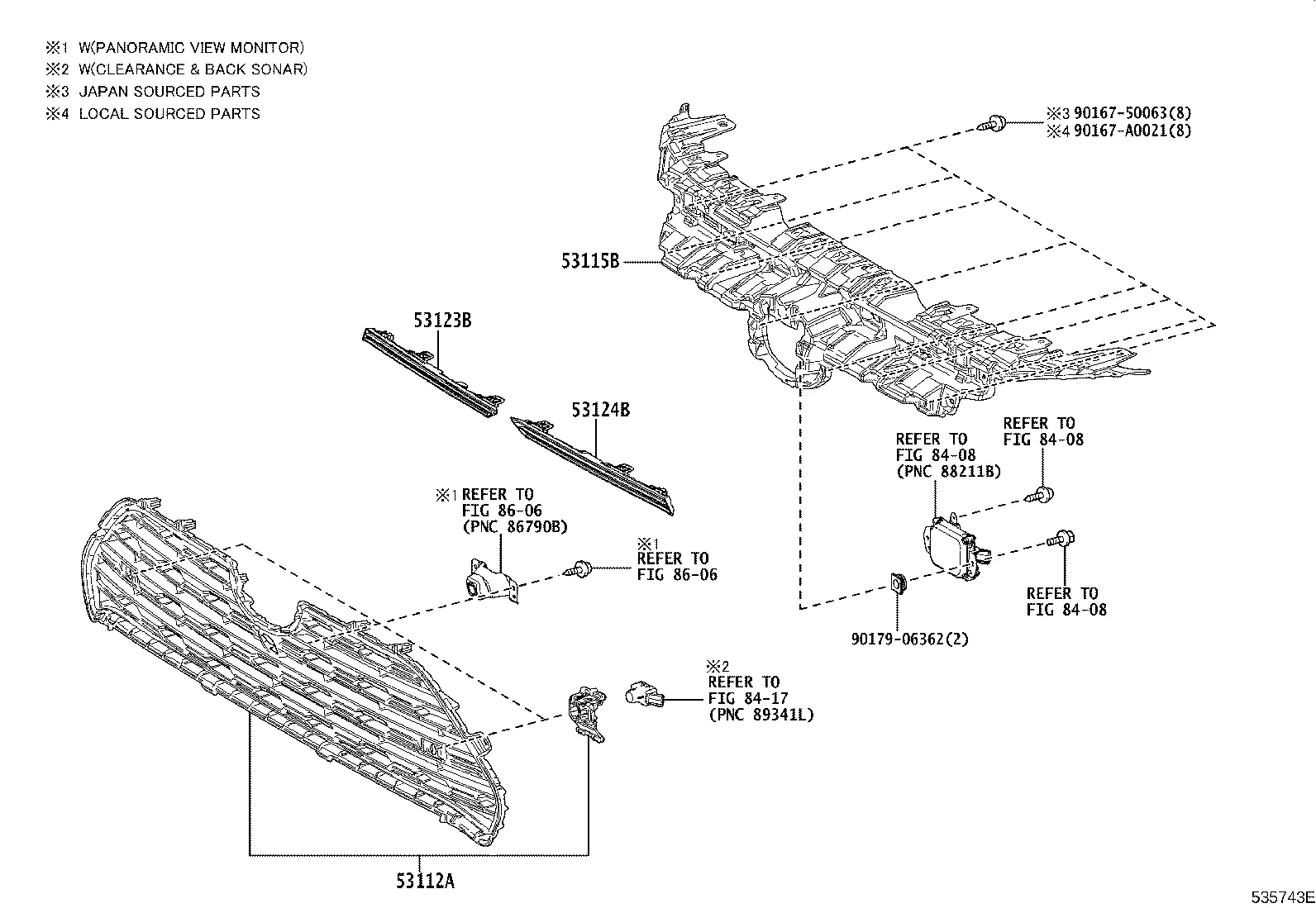 ※1 W(PANORAMIC VIEW MONITOR)
※2 W(CLEARANCE & BACK SONAR)
※3 JAPAN SOURCED PARTS
※4 LOCAL SOURCED PARTS

※3 90167-50063(8)
※4 90167-A0021(8)

53115B

53123B

53124B

REFER TO
FIG 84-08

REFER TO
FIG 84-08
(PNC 88211B)

※1 REFER TO
FIG 86-06
(PNC 86790B)

※1
REFER TO
FIG 86-06

REFER TO
FIG 84-08

90179-06362(2)

※2
REFER TO
FIG 84-17
(PNC 89341L)

53112A

535743E