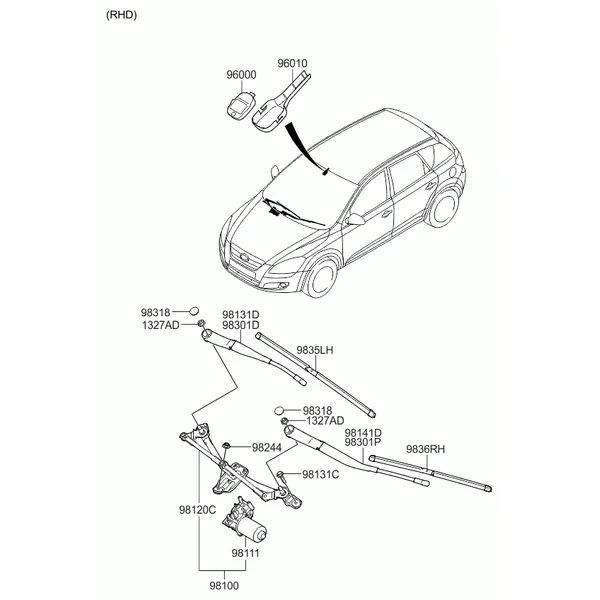 (RHD)

96010
96000

98318
1327AD
98131D
98301D
9835LH
98318
1327AD
98141D
98301P
9836RH
98244
98131C
98120C
98111
98100