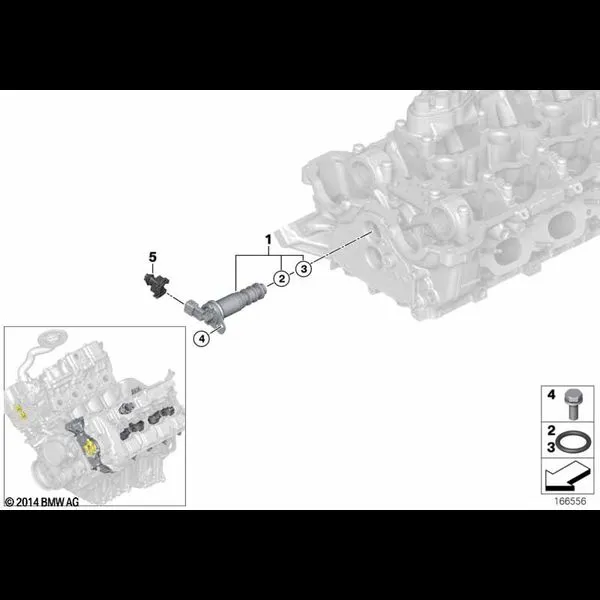 1
5
2
3
4
© 2014 BMW AG
4
2
3
166556