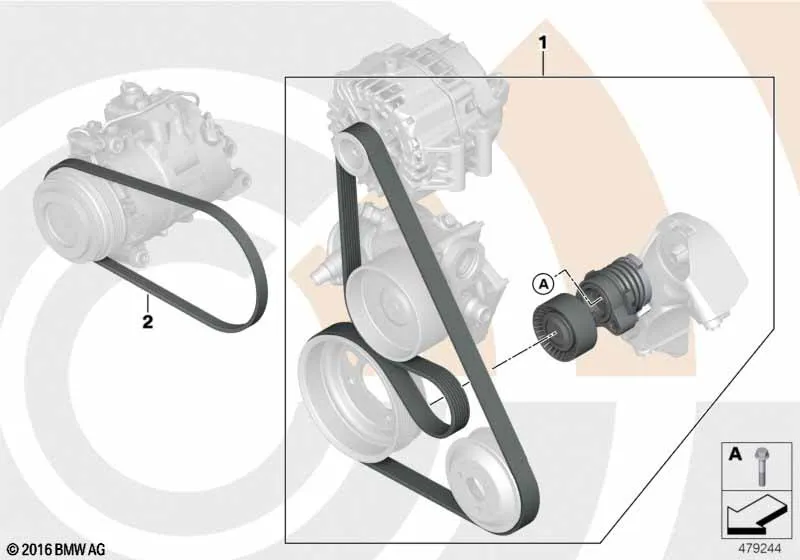 1

2

A

A

© 2016 BMW AG

479244