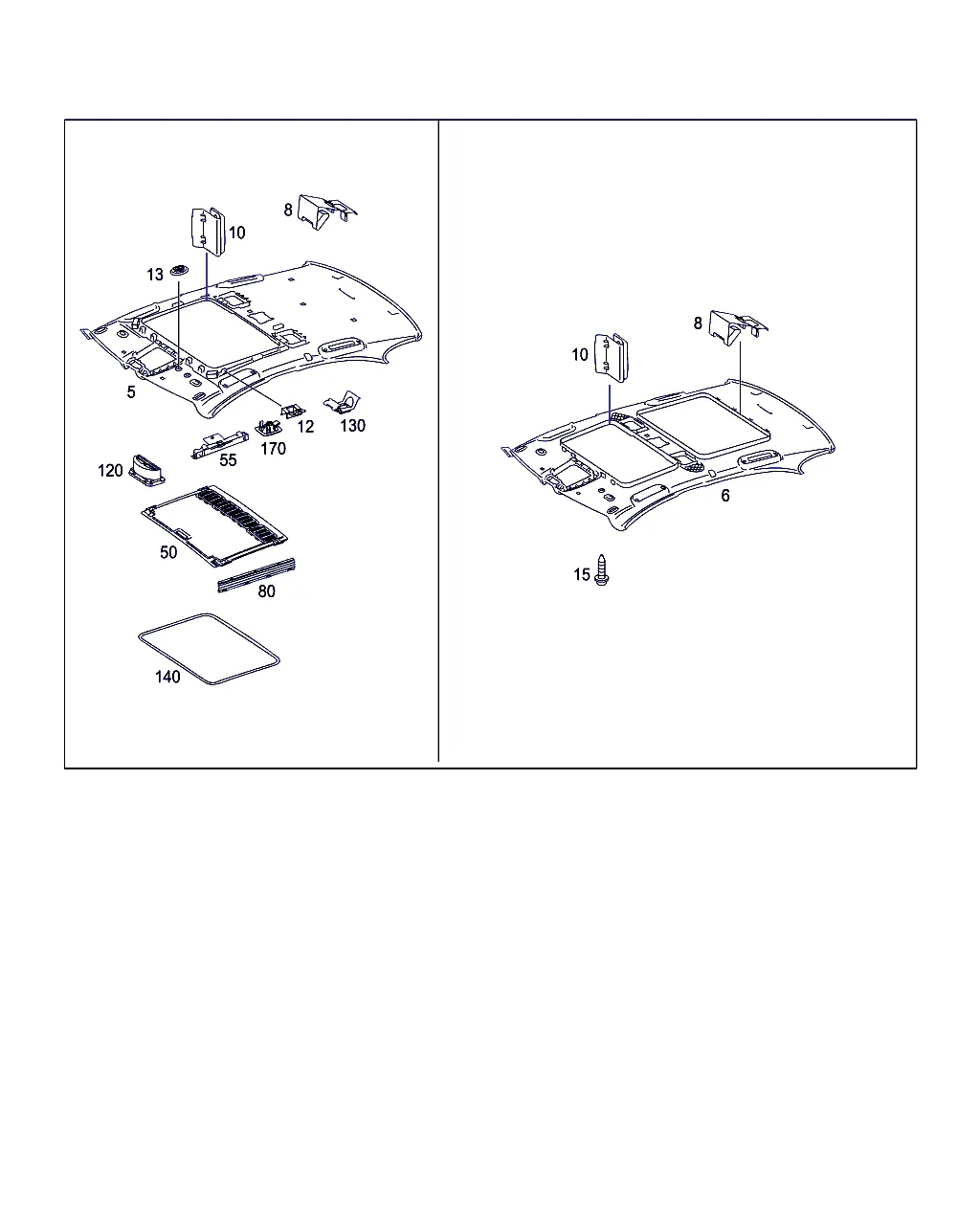 8
10
13
5
12
130
170
55
120
50
80
140

8
10
6
15