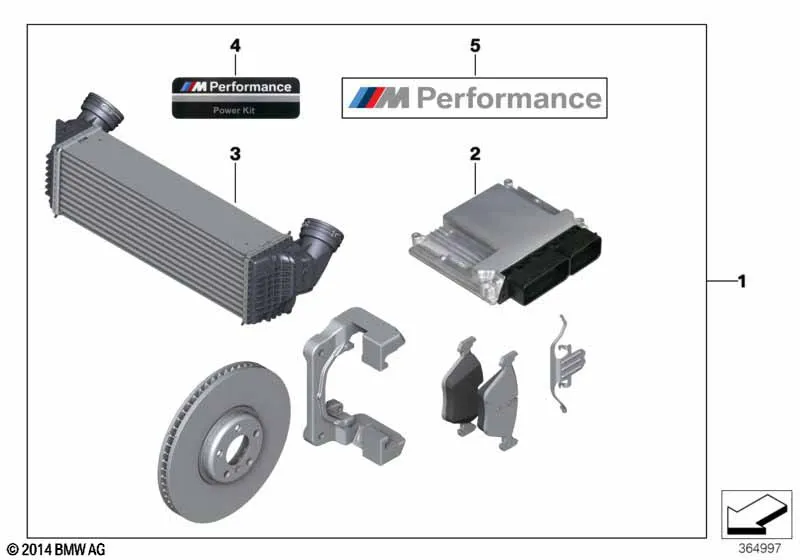 4

M Performance

Power Kit

5

M Performance

3

2

1

© 2014 BMW AG

364997