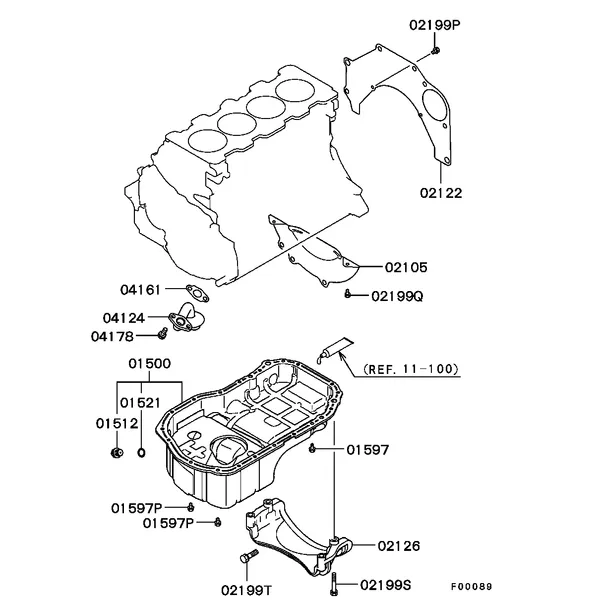 02199P

02122

02105

02199Q

04161

04124

04178

(REF. 11-100)

01500

01521

01512

01597

01597P

01597P

02126

02199T

02199S

F00089