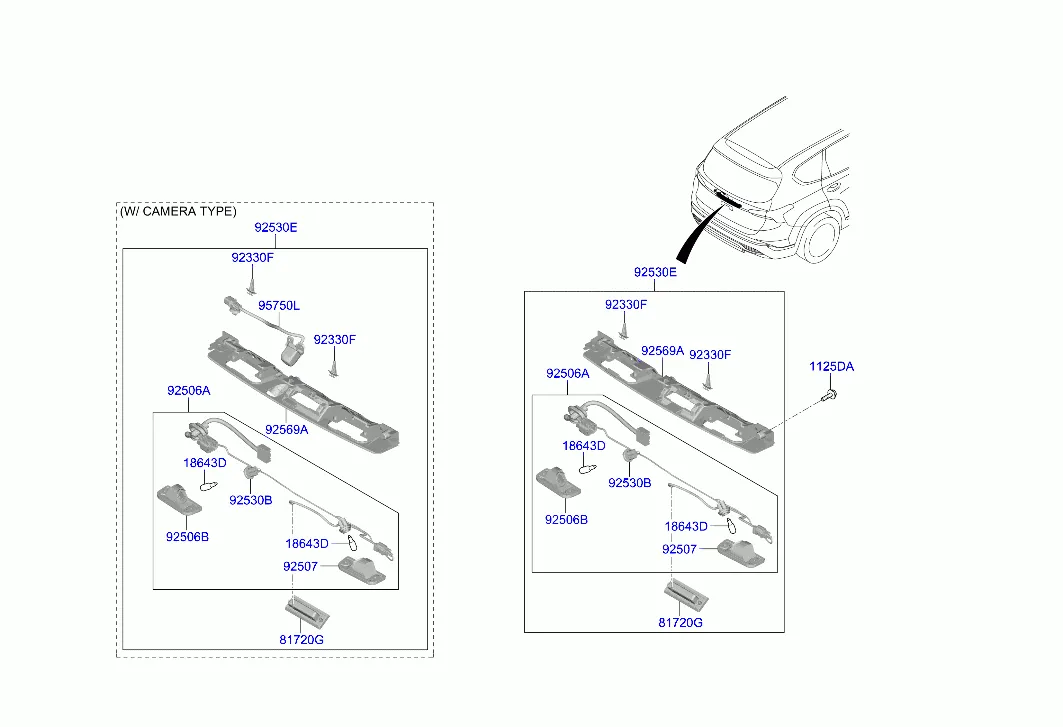 (W/ CAMERA TYPE)
92530E
92330F
95750L
92330F
92506A
92569A
18643D
92530B
92506B
18643D
92507
81720G

92530E
92330F
92569A
92330F
1125DA
92506A
18643D
92530B
92506B
18643D
92507
81720G