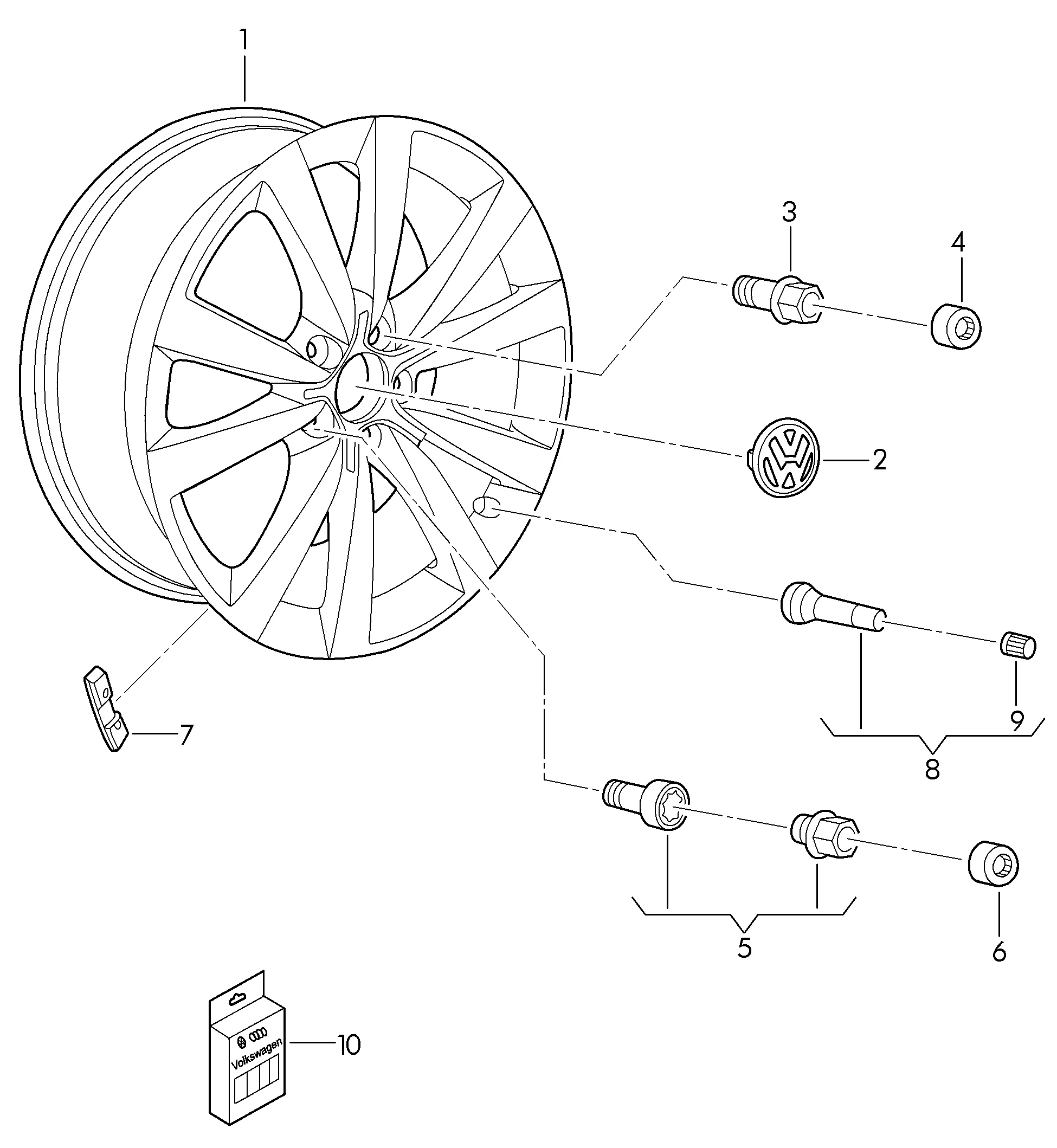 1

3

4

2

7

9

8

5

6

Volkswagen

10