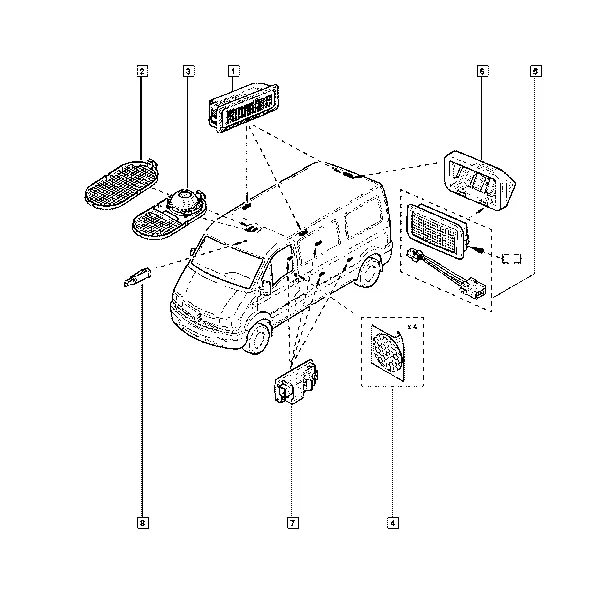 2
3
1
6
5
x 4
8
7
4