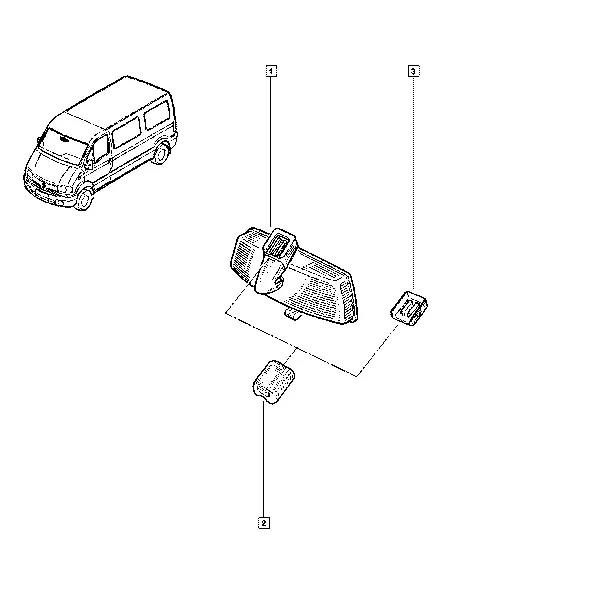 1
3
2