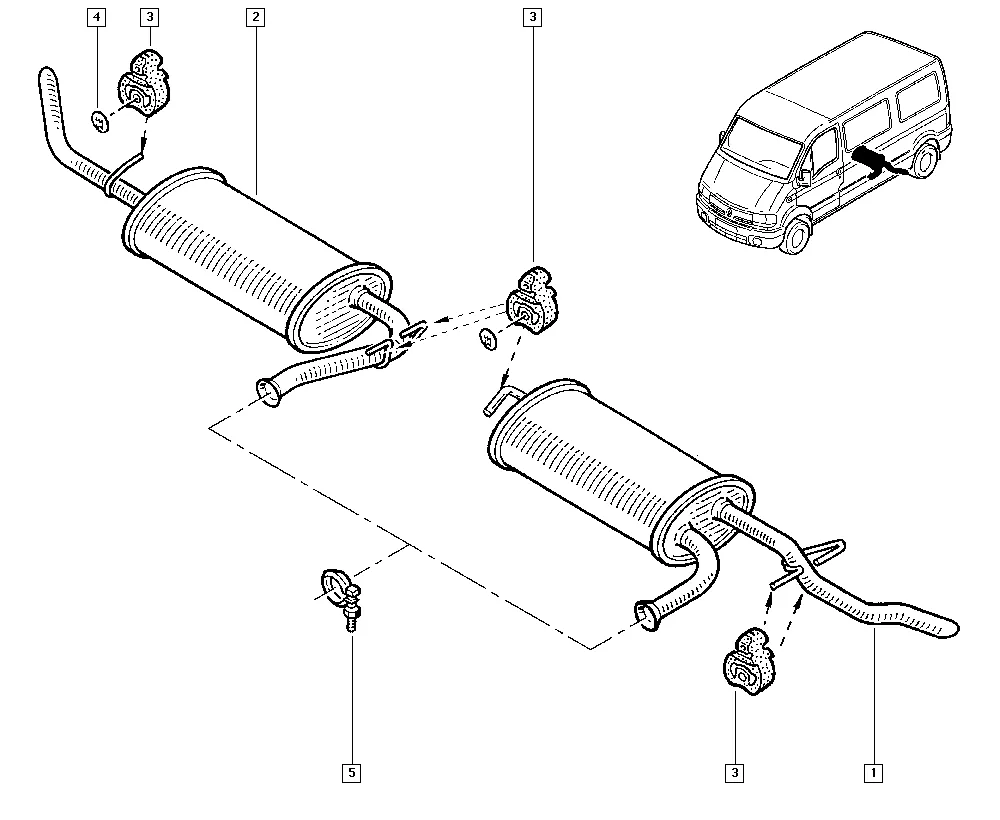 4
3
2
3
5
3
1