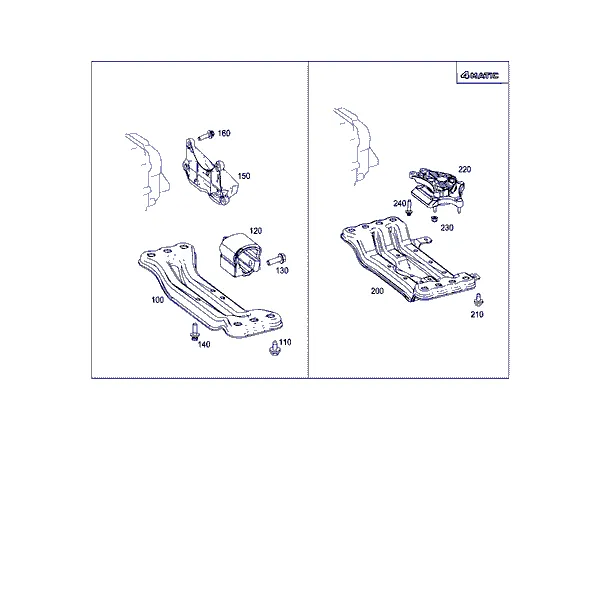 160
150
120
130
100
140
110

4MATIC
220
240
230
200
210