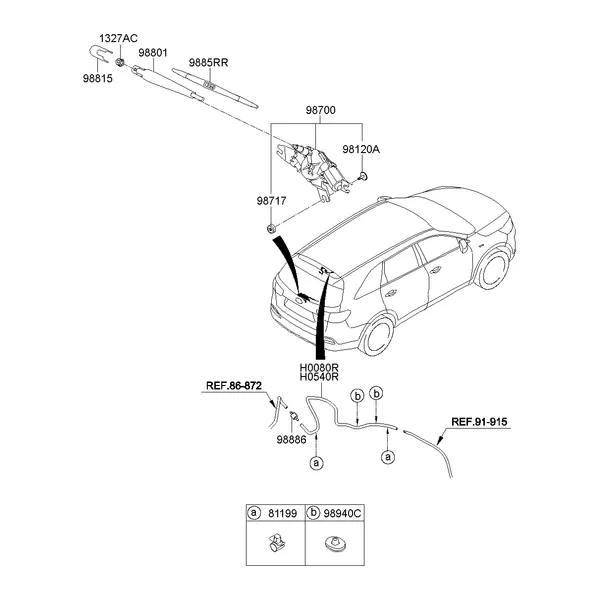 1327AC
98801
9885RR
98815
98700
98120A
98717
H0080R
H0540R
REF.86-872
b
b
REF.91-915
98886
a
a

| ⓐ 81199 | ⓑ 98940C |
|---|---|
| | |