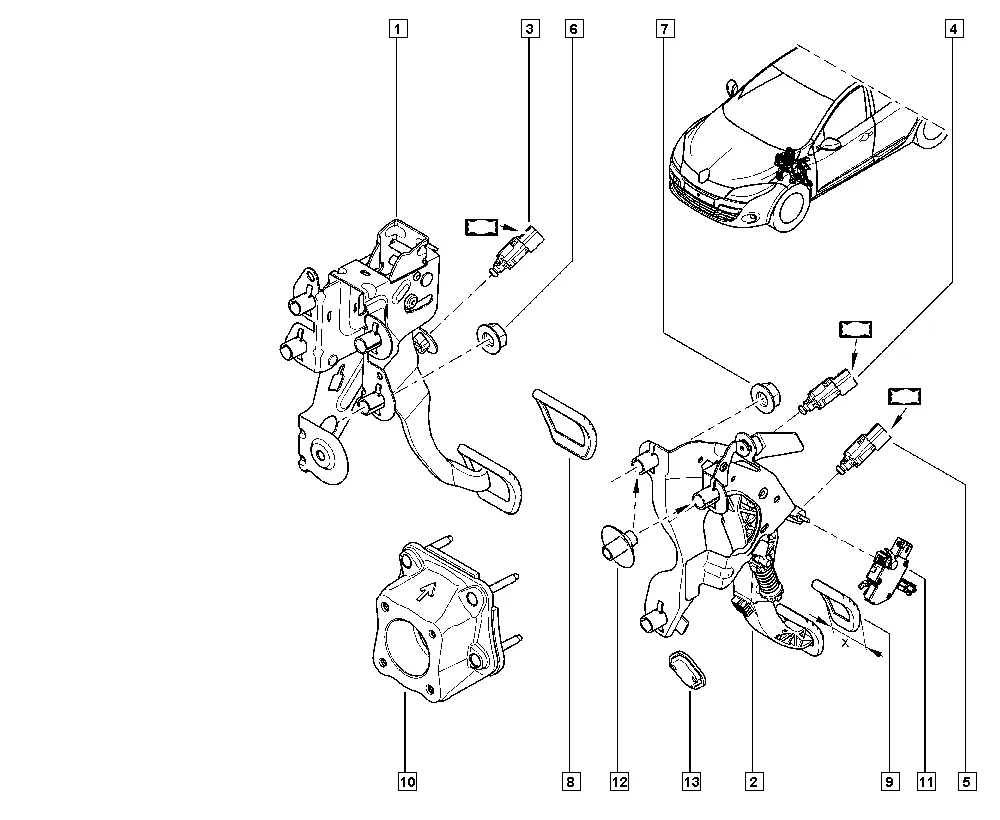 1
3
6
7
4
X
10
8
12
13
2
9
11
5