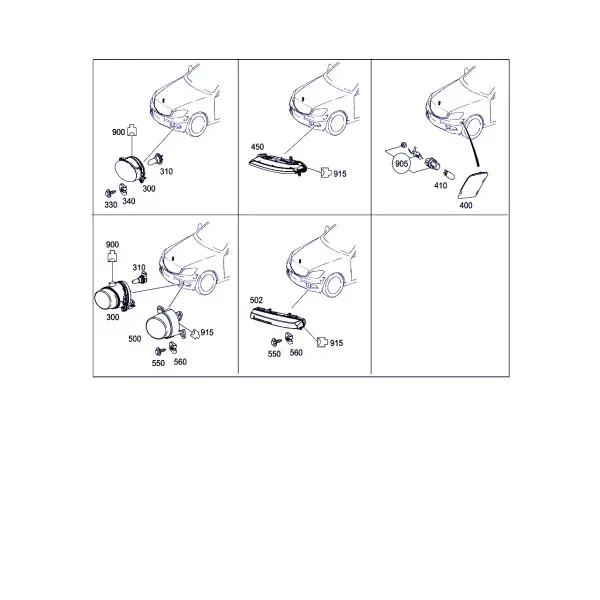 900
310
300
330
340

450
915

905
410
400

900
310
300
500
915
550
560

502
915
550
560