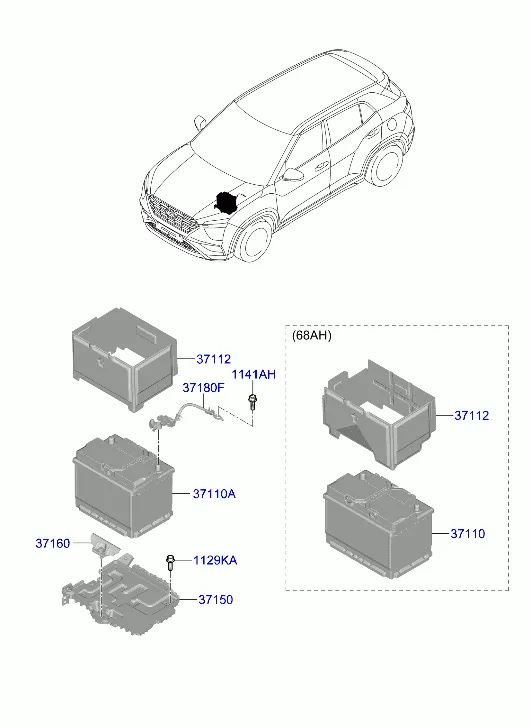 37112
1141AH
37180F
37110A
37160
1129KA
37150
(68AH)
37112
37110