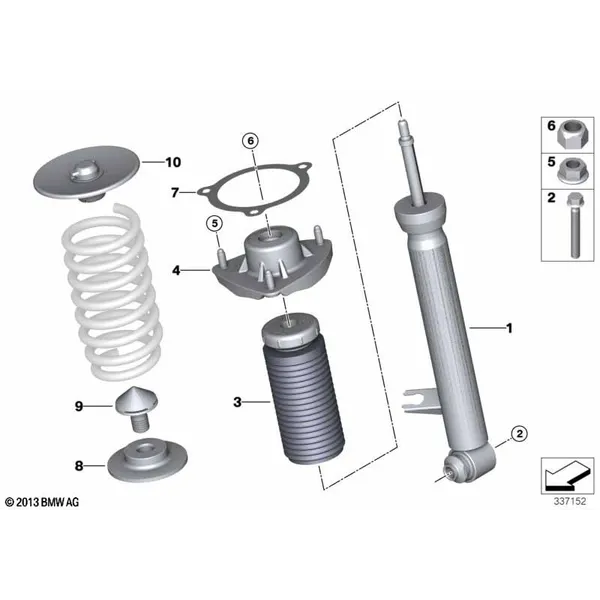 10
6
7
5
4
3
9
8
1
2
6
5
2
© 2013 BMW AG
337152