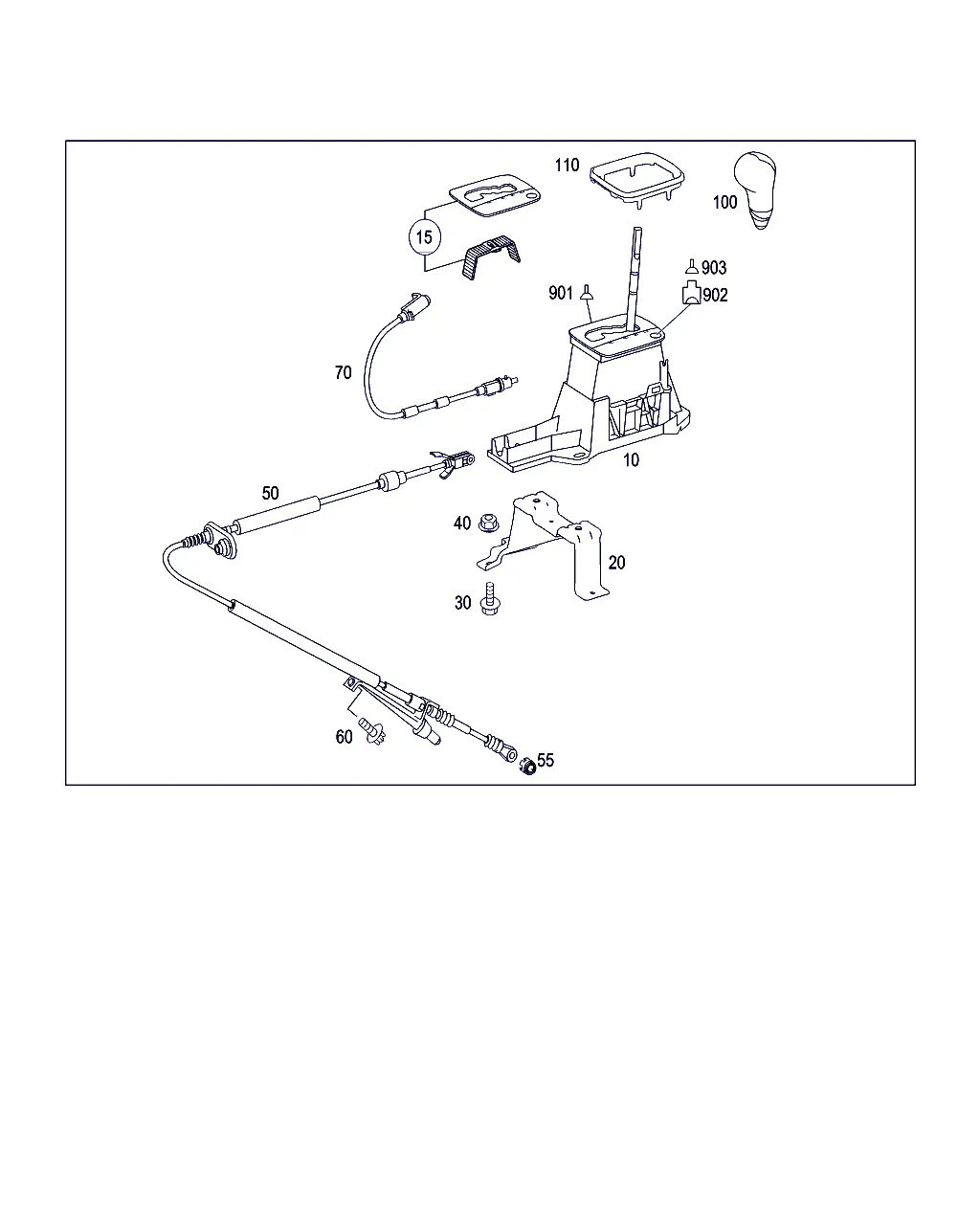 110
100
15
903
901
902
70
10
50
40
20
30
60
55