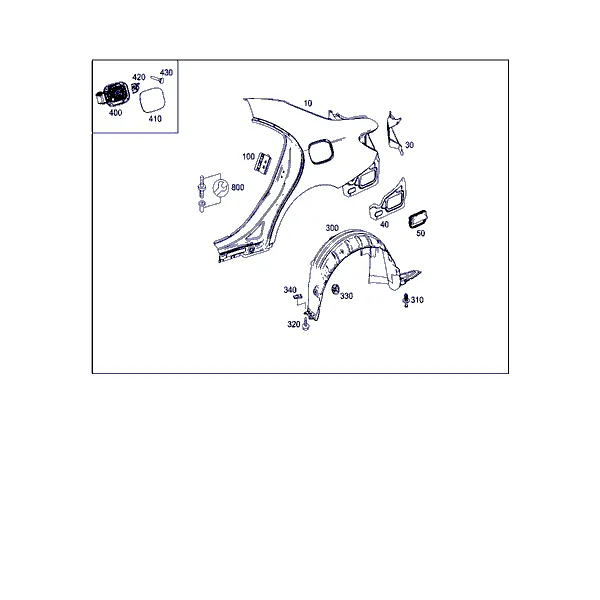 420
430
400
410
10
30
100
800
40
50
300
340
330
310
320