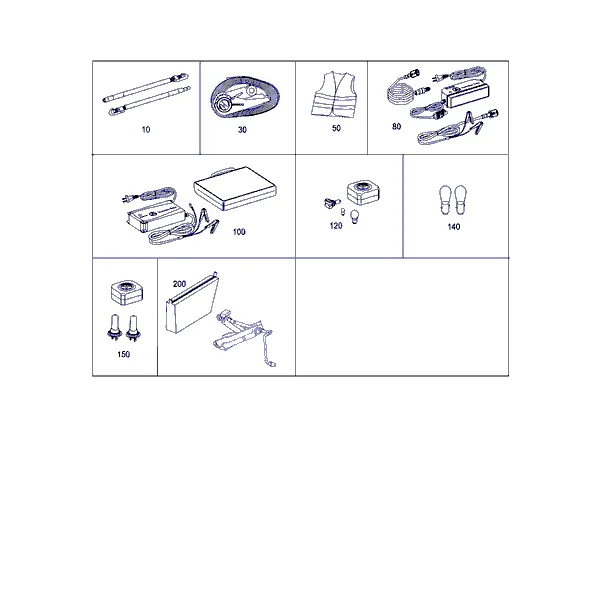 10

30

50

80

100

120

140

150

200