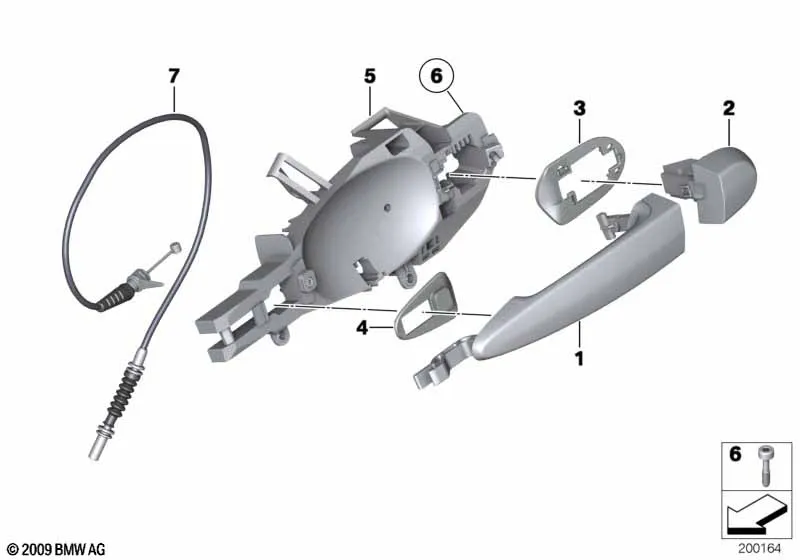 7
5
6
3
2
4
1
6
© 2009 BMW AG
200164