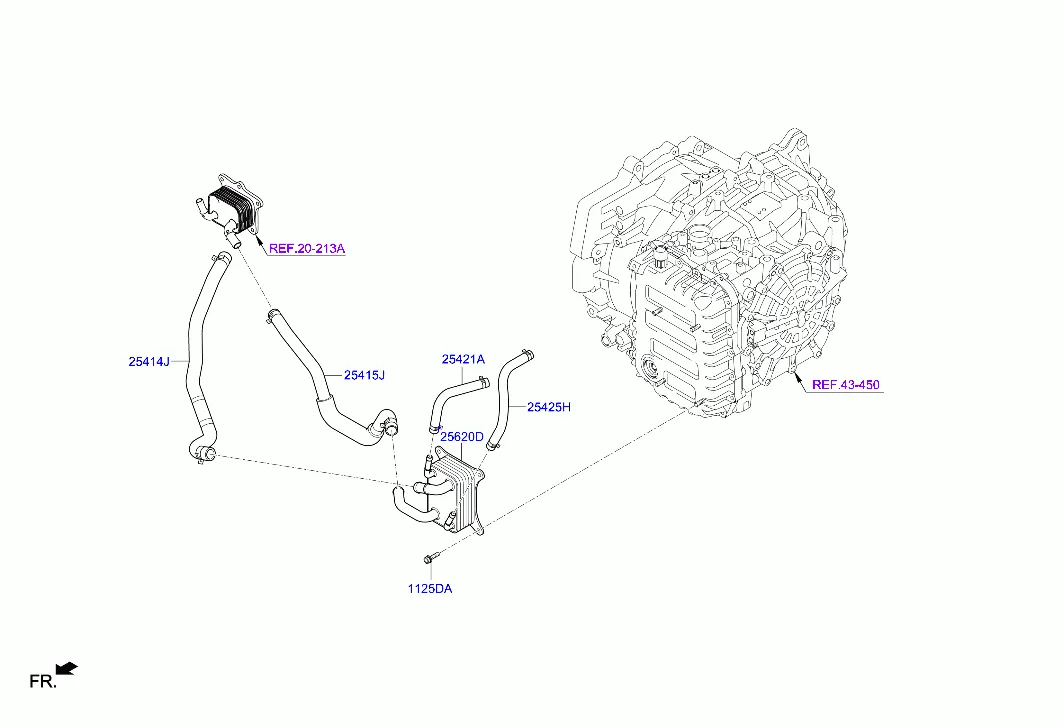 REF.20-213A

25414J

25415J

25421A

25425H

25620D

REF.43-450

1125DA

FR.