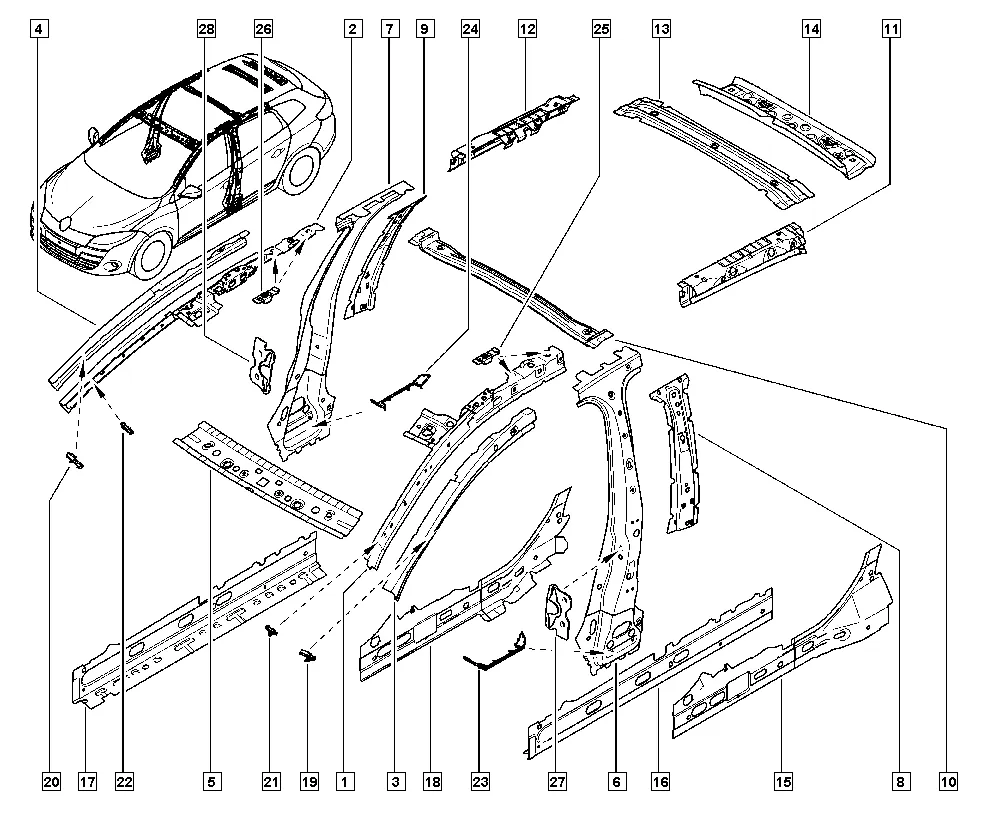 4
28
26
2
7
9
24
12
25
13
14
11

20
17
22
5
21
19
1
3
18
23
27
6
16
15
8
10