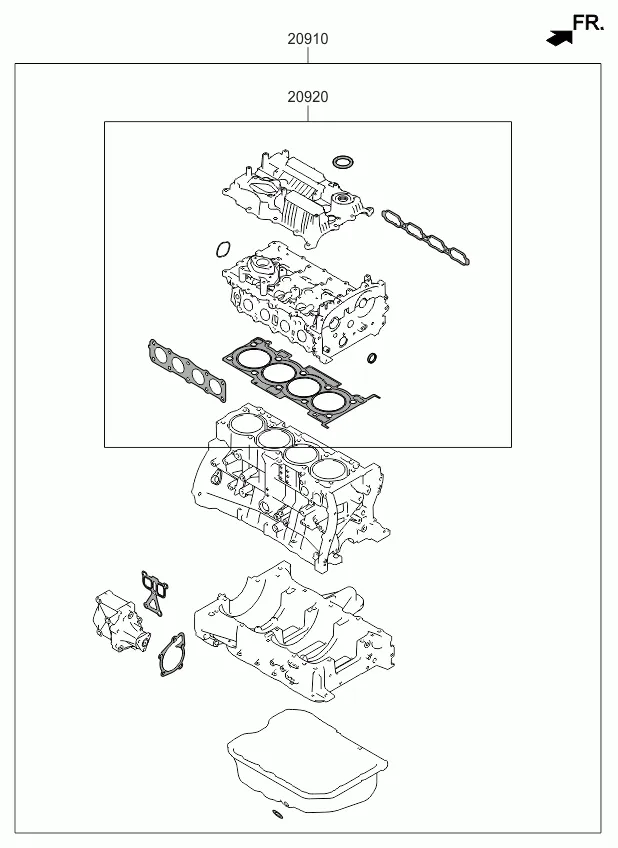 FR.

20910

20920