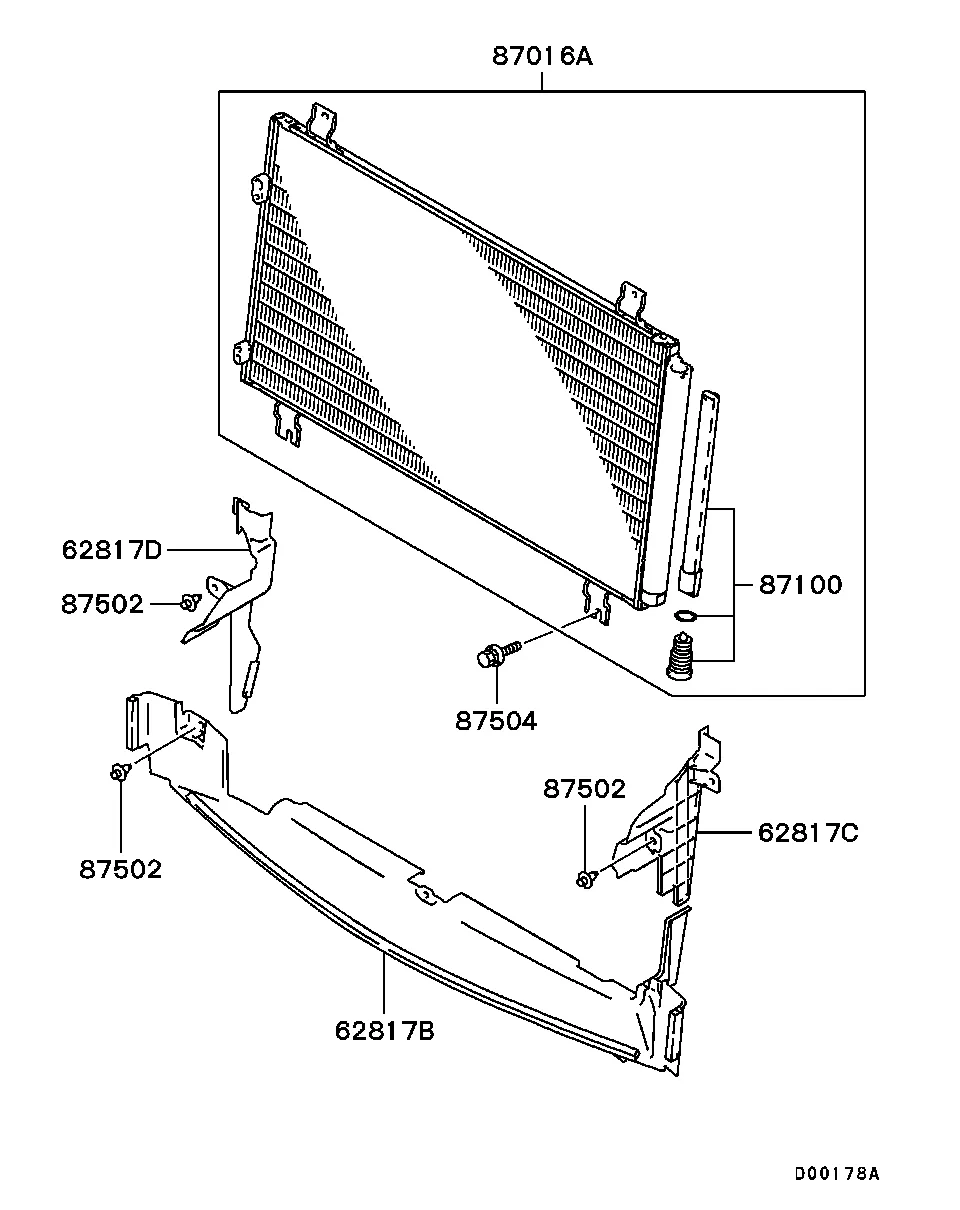 87016A

62817D

87502

87100

87504

87502

62817C

87502

62817B

D00178A