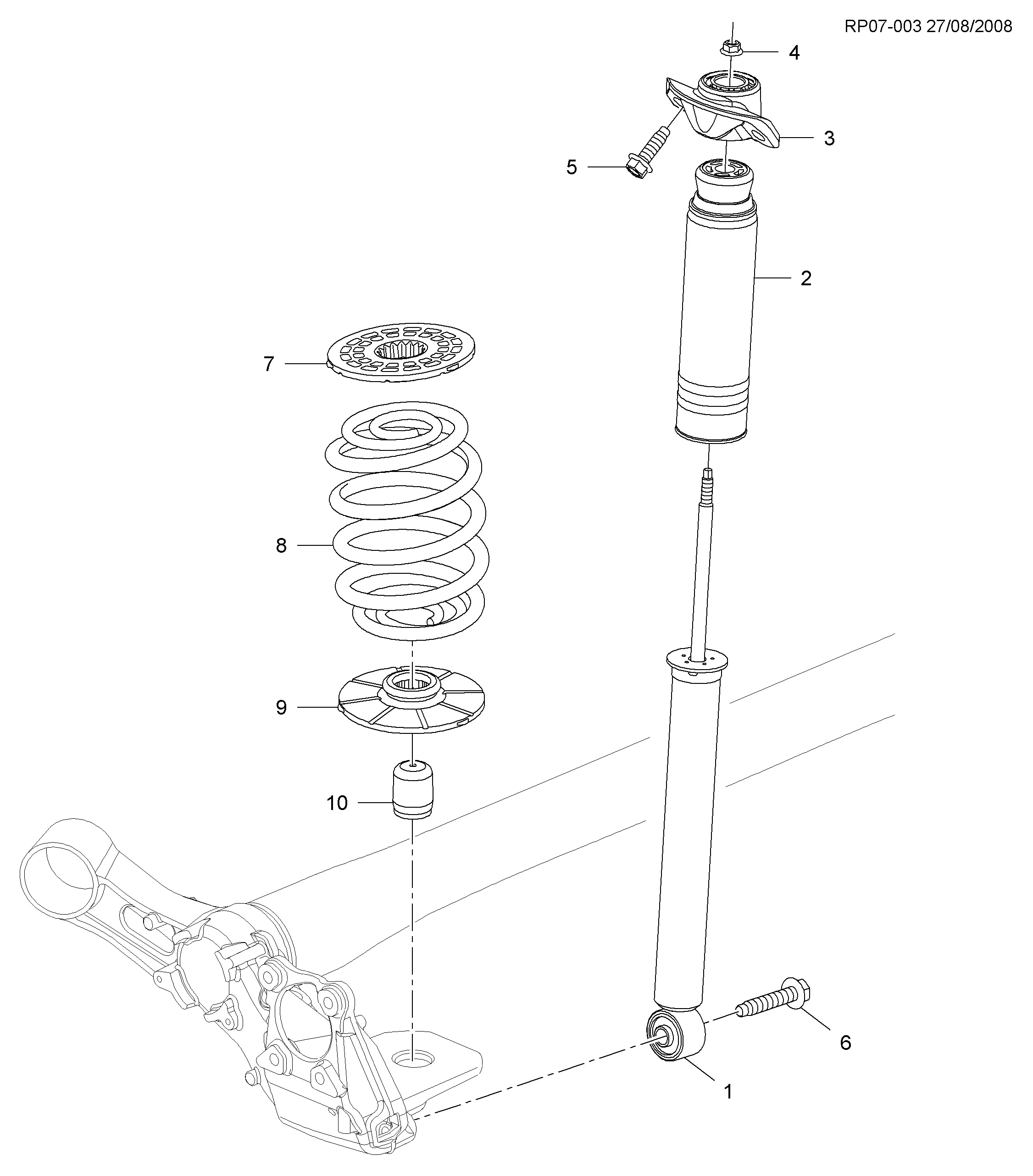 RP07-003 27/08/2008

4

3

5

2

7

8

9

10

6

1