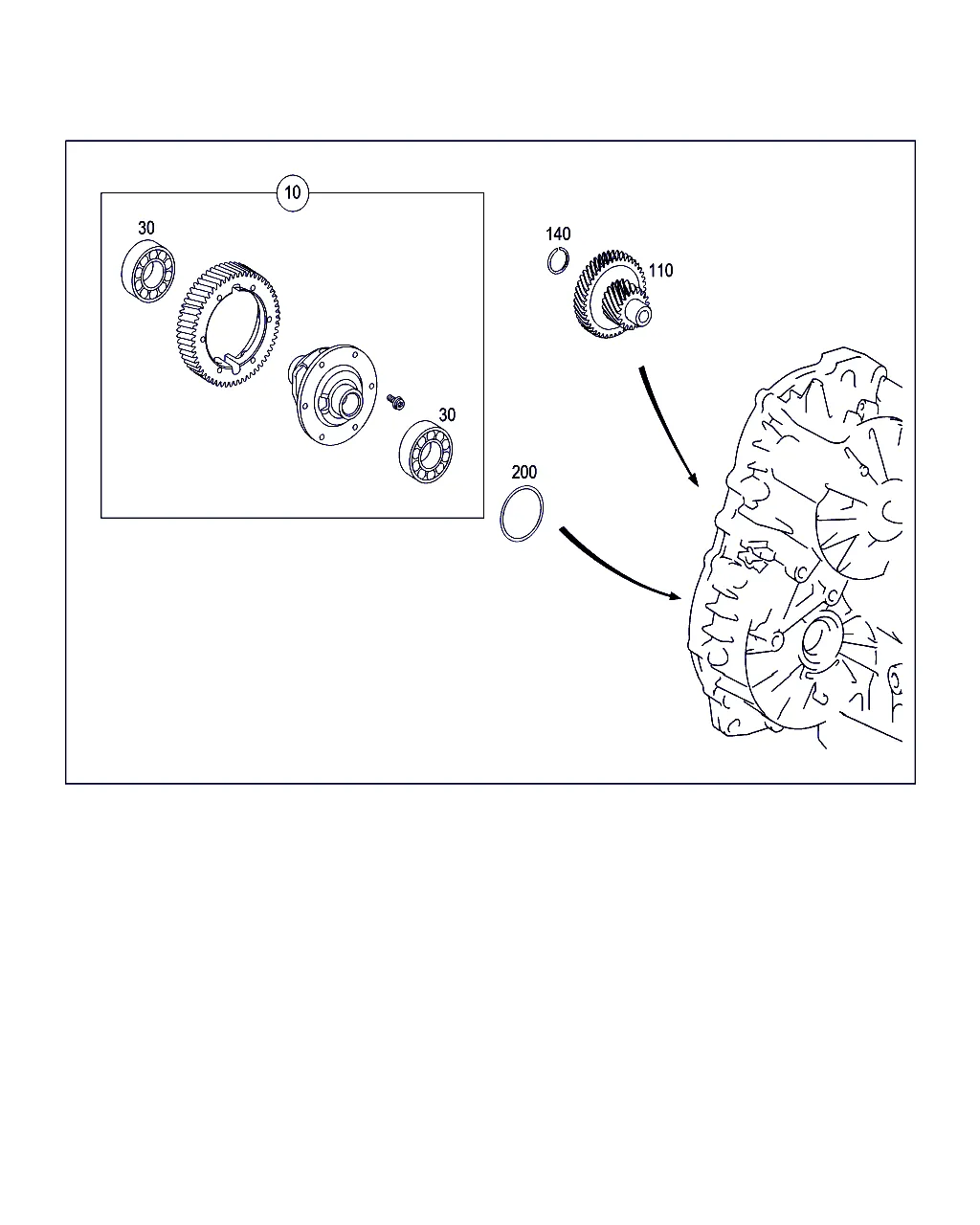 10
30
30
140
110
200