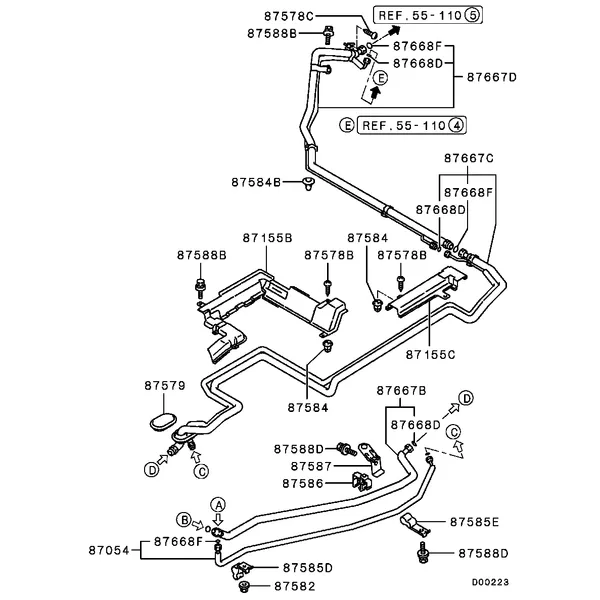 87578C
REF. 55-110 5
87588B
87668F
87668D
87667D
E
E REF. 55-110 4
87667C
87584B
87668F
87668D
87155B
87584
87588B
87578B
87578B
87155C
87579
87584
87667B
D
87668D
C
87588D
87587
87586
D
C
A
B
87585E
87054
87668F
87588D
87585D
87582
D00223