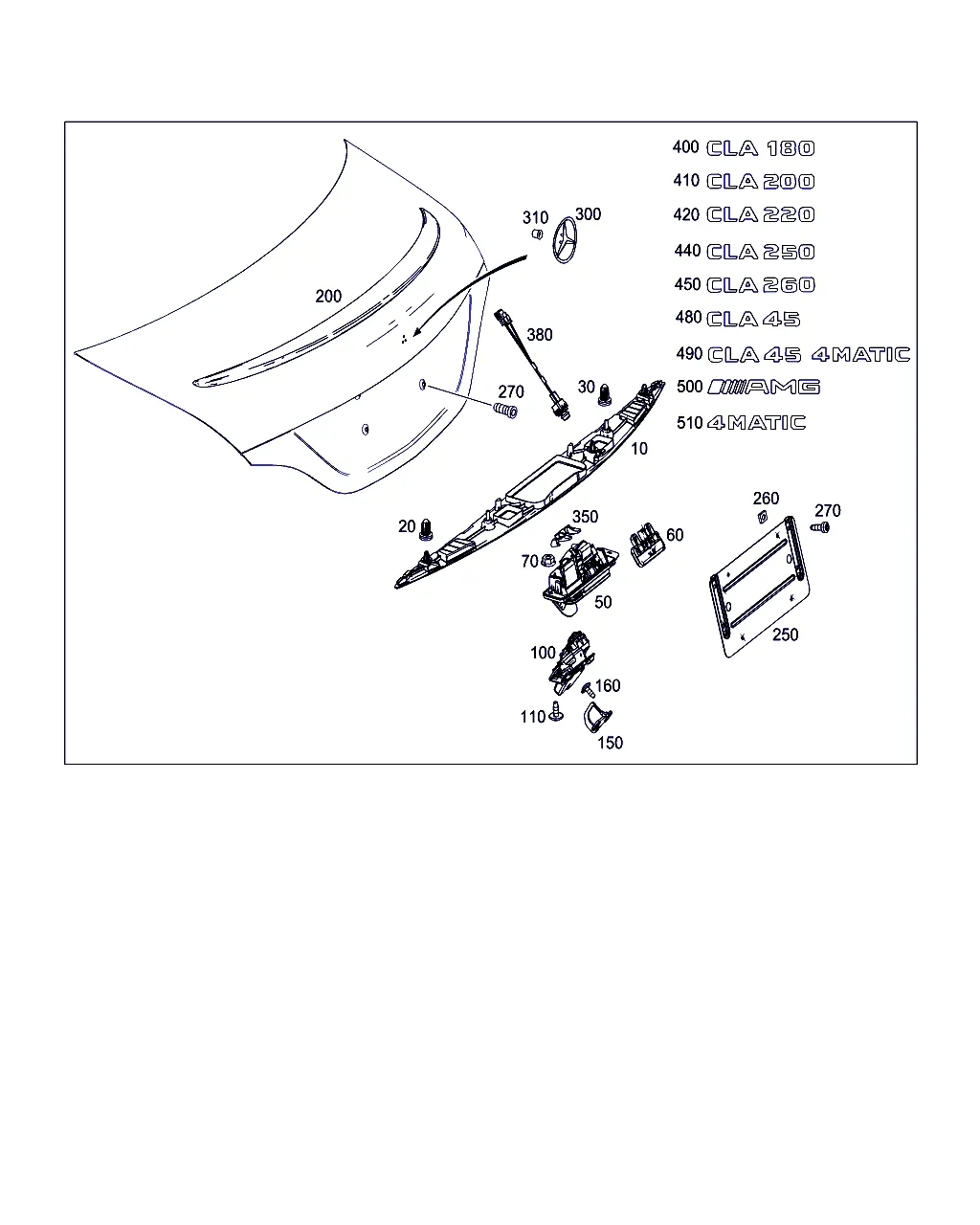 400 CLA 180
410 CLA 200
420 CLA 220
440 CLA 250
450 CLA 260
480 CLA 45
490 CLA 45 4MATIC
500 AMG
510 4MATIC

310
300
200
380
270
30
10
20
350
60
70
50
260
270
250
100
160
110
150