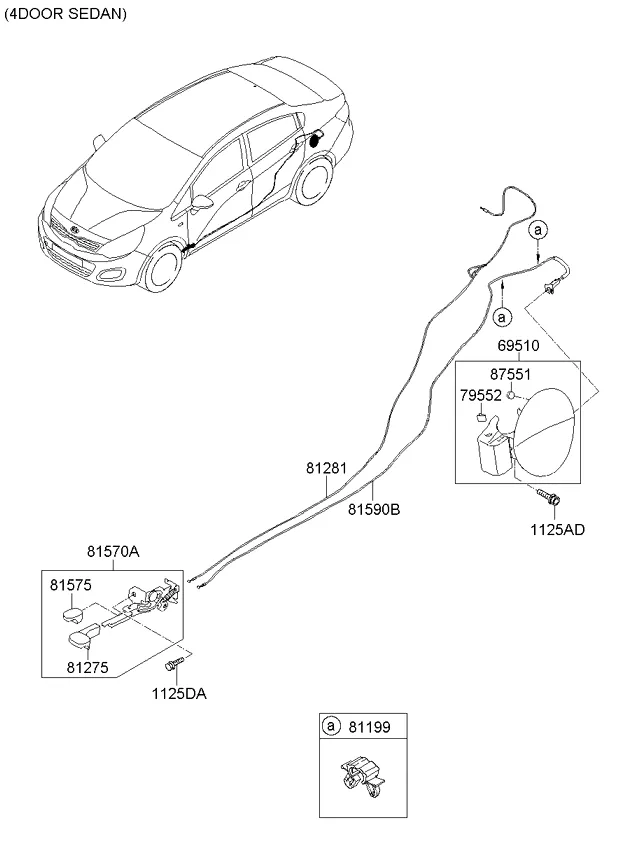 (4DOOR SEDAN)

a

a

69510

87551

79552

81281

81590B

1125AD

81570A

81575

81275

1125DA

a 81199