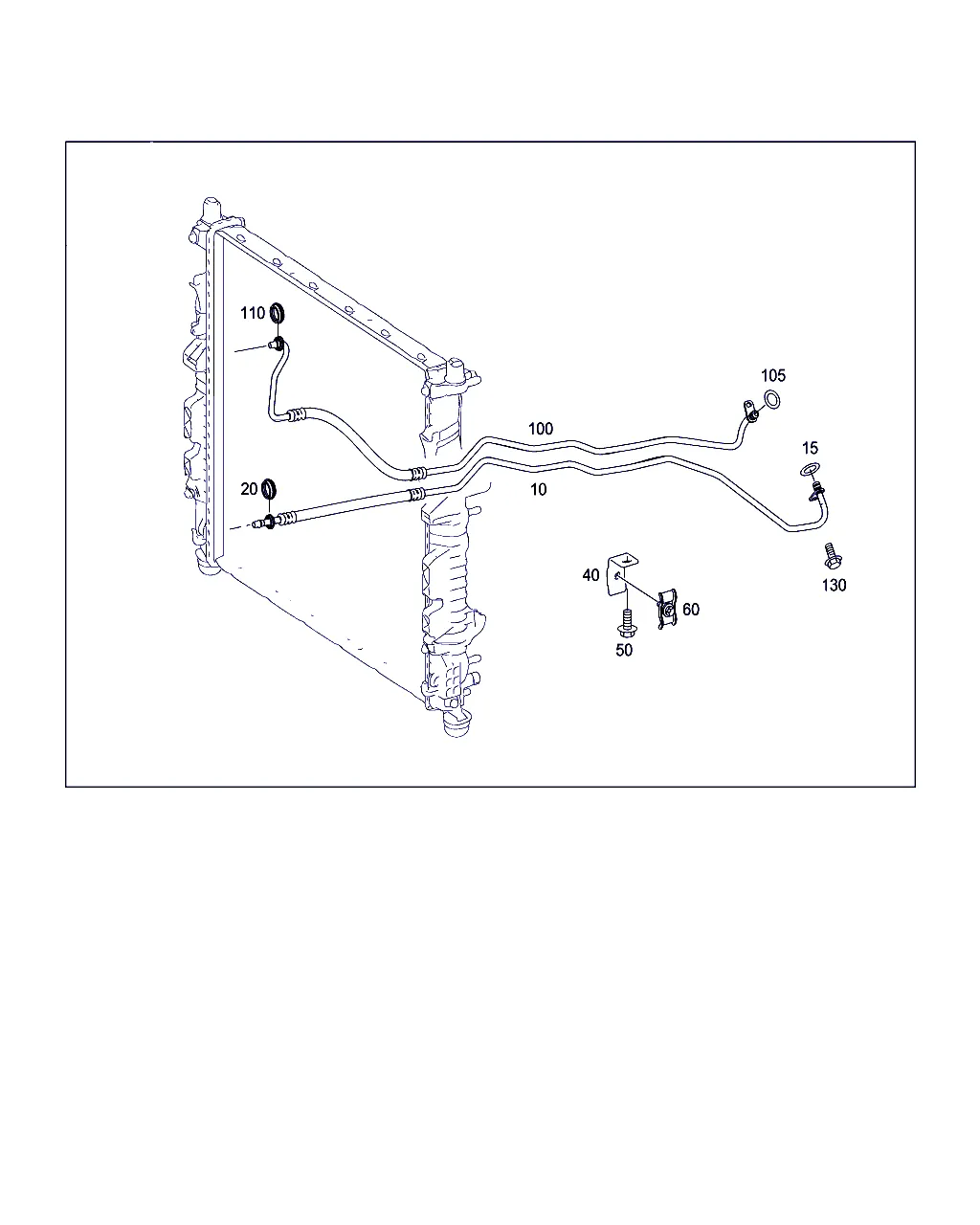 110
105
100
15
20
10
40
60
130
50