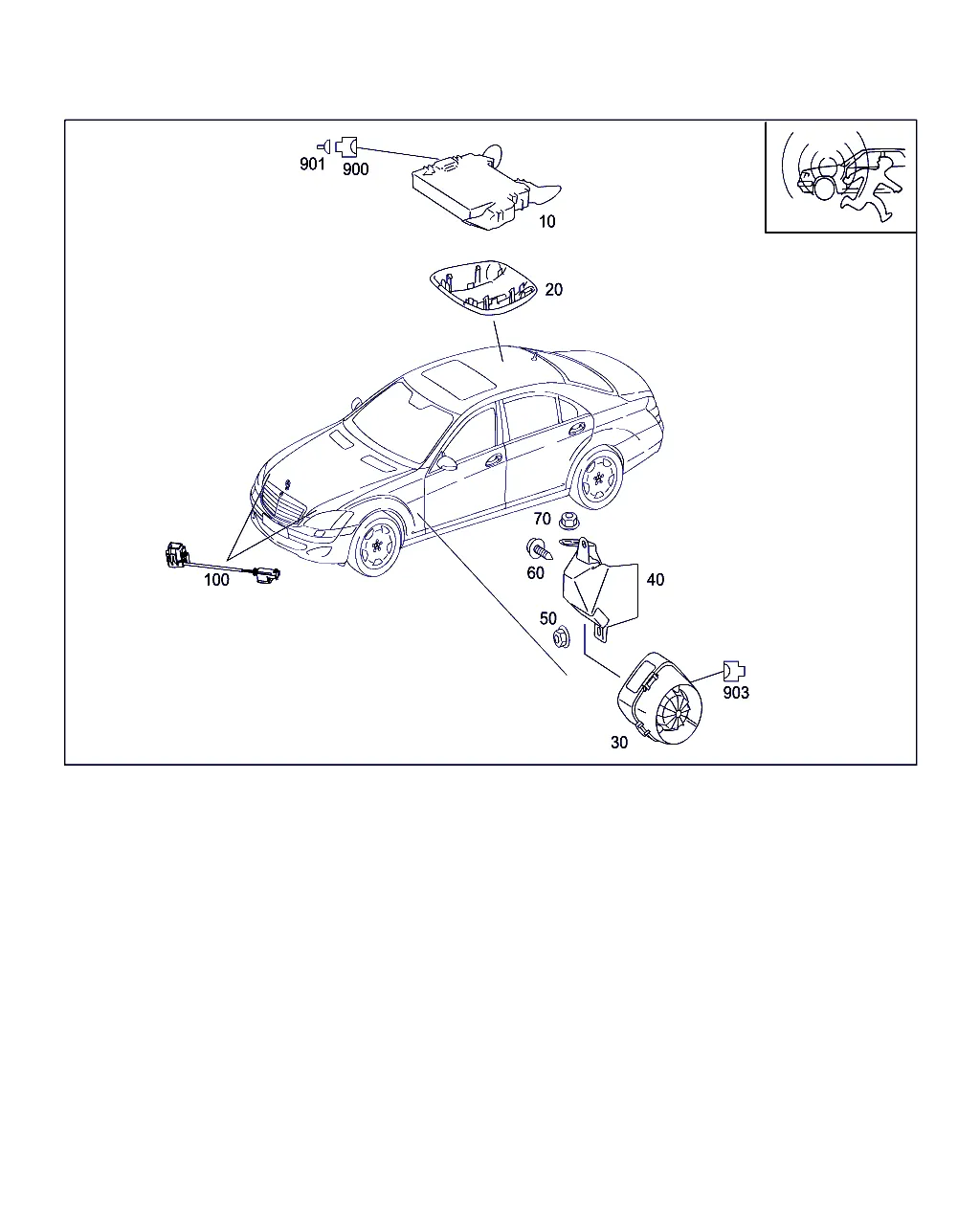 901 900

10

20

70

60

40

100

50

903

30