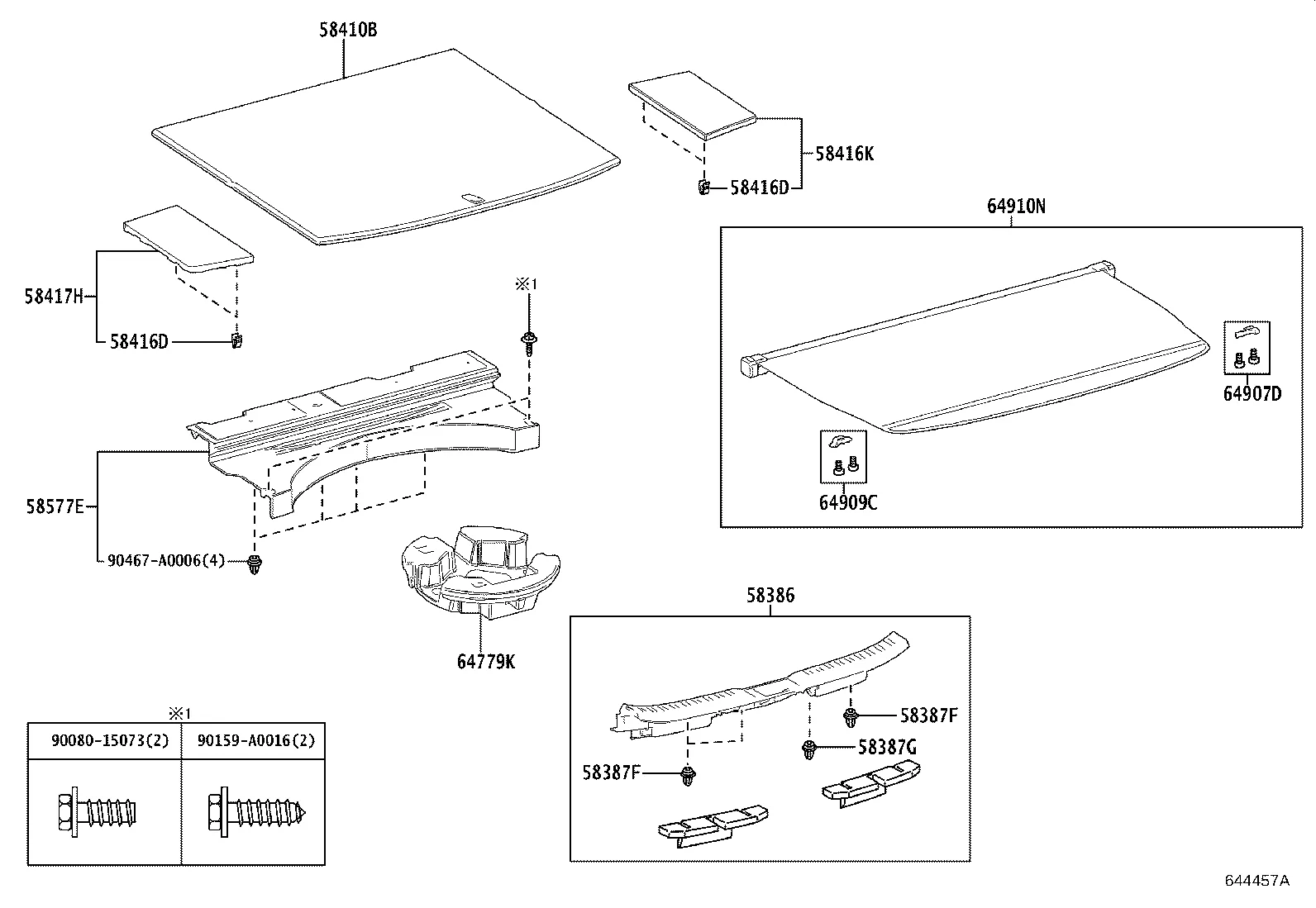 58410B

58416K

58416D

64910N

58417H

58416D

※1

64907D

64909C

58577E

90467-A0006(4)

64779K

58386

58387F

58387G

58387F

※1

| 90080-15073(2) | 90159-A0016(2) |
|---|---|
| | |

644457A