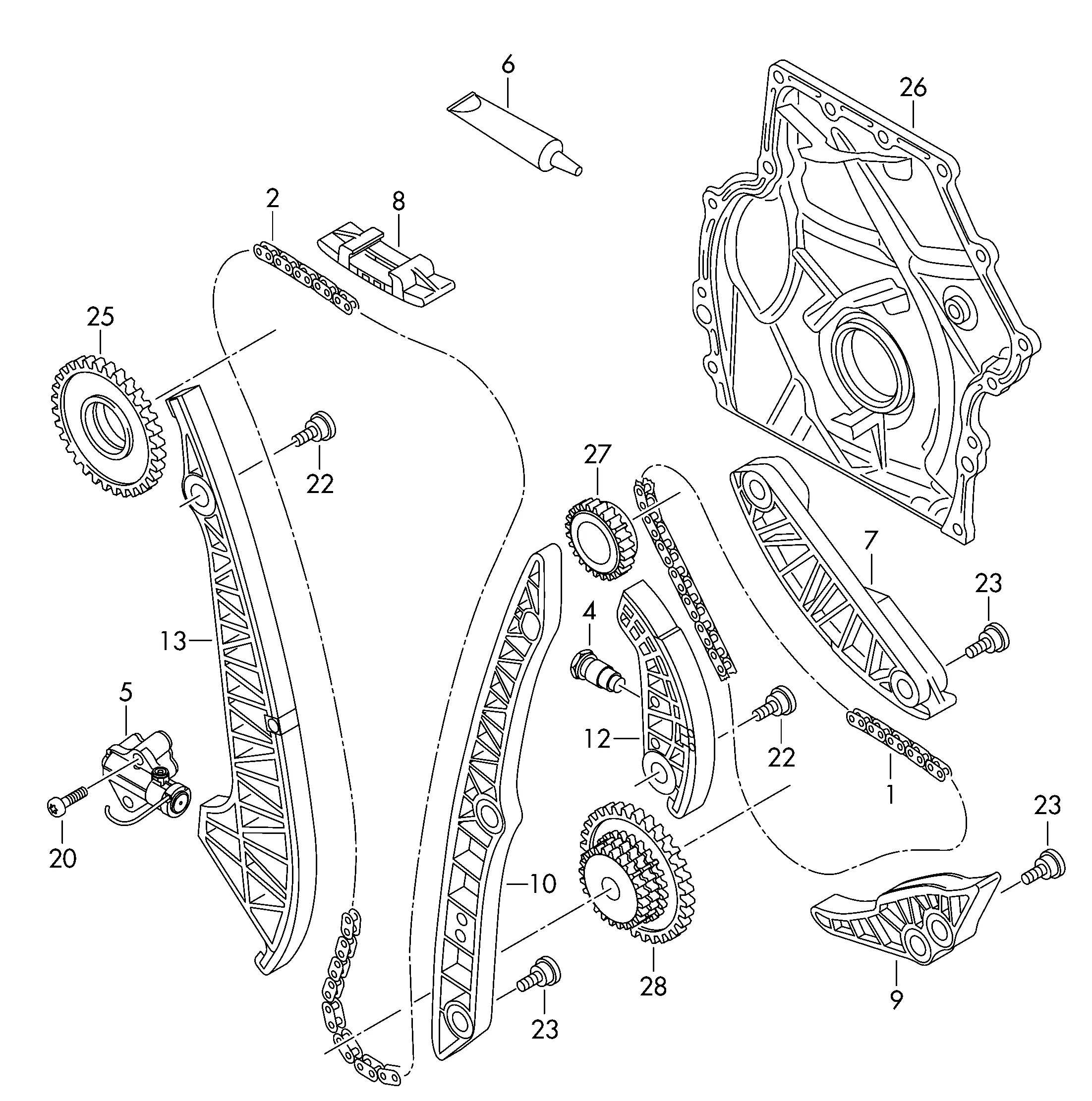 6
26
2
8
25
22
27
7
23
4
13
5
12
22
1
23
20
10
28
9
23