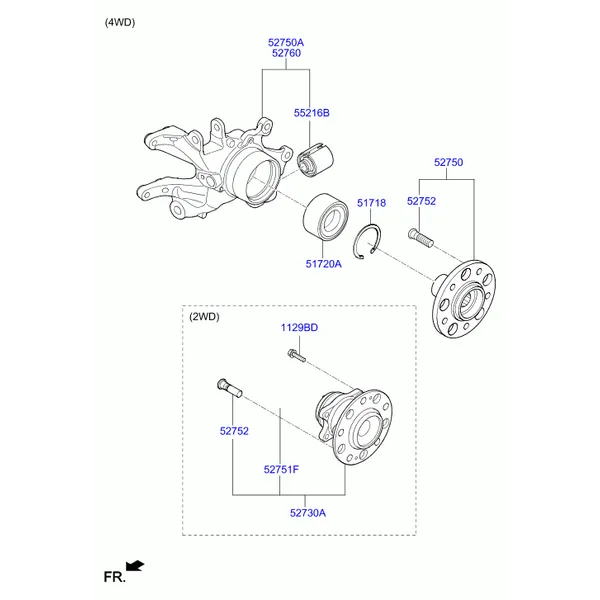 (4WD)

52750A
52760

55216B

52750

51718

52752

51720A

(2WD)

1129BD

52752

52751F

52730A

FR.