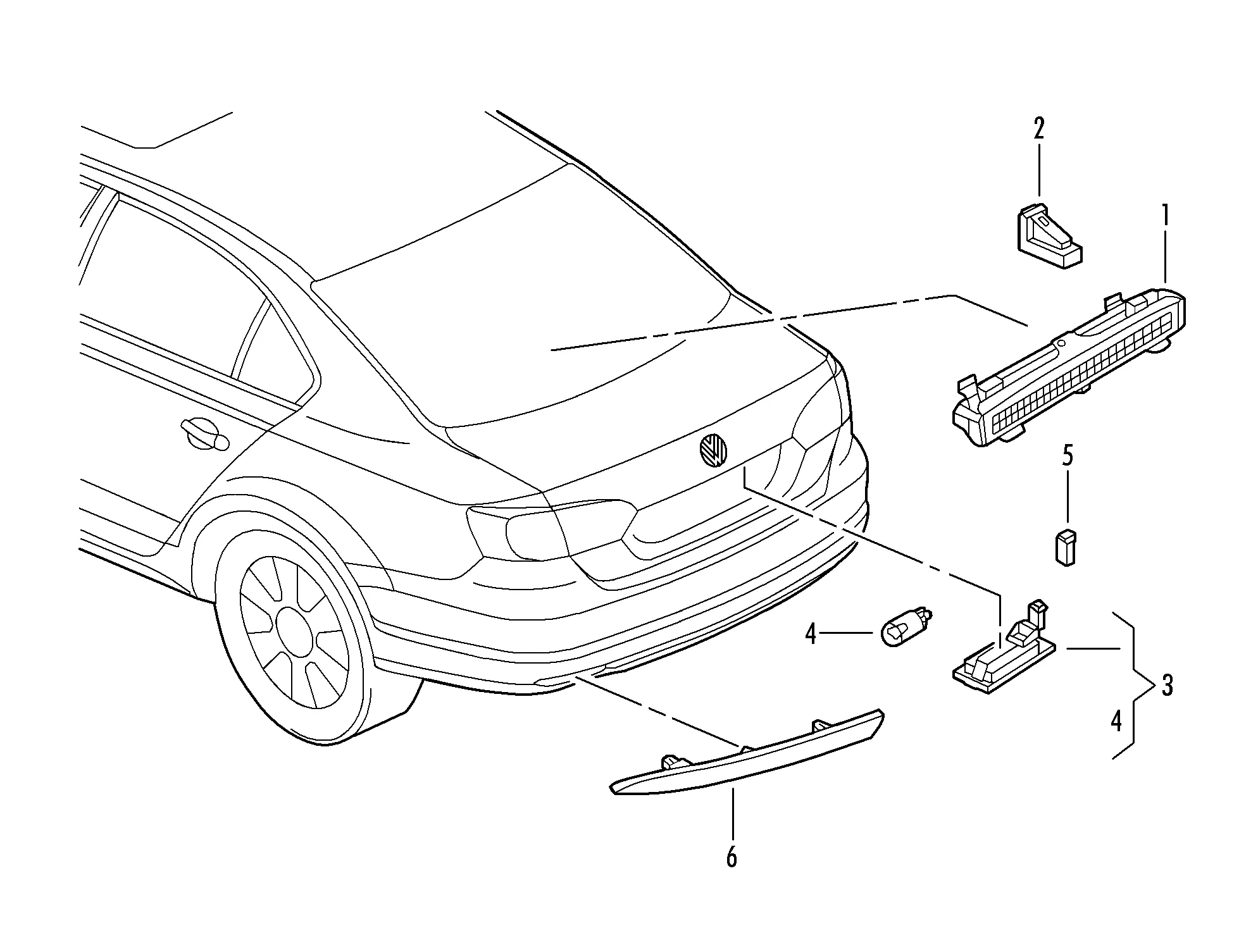 2
1
5
4
3
4
6