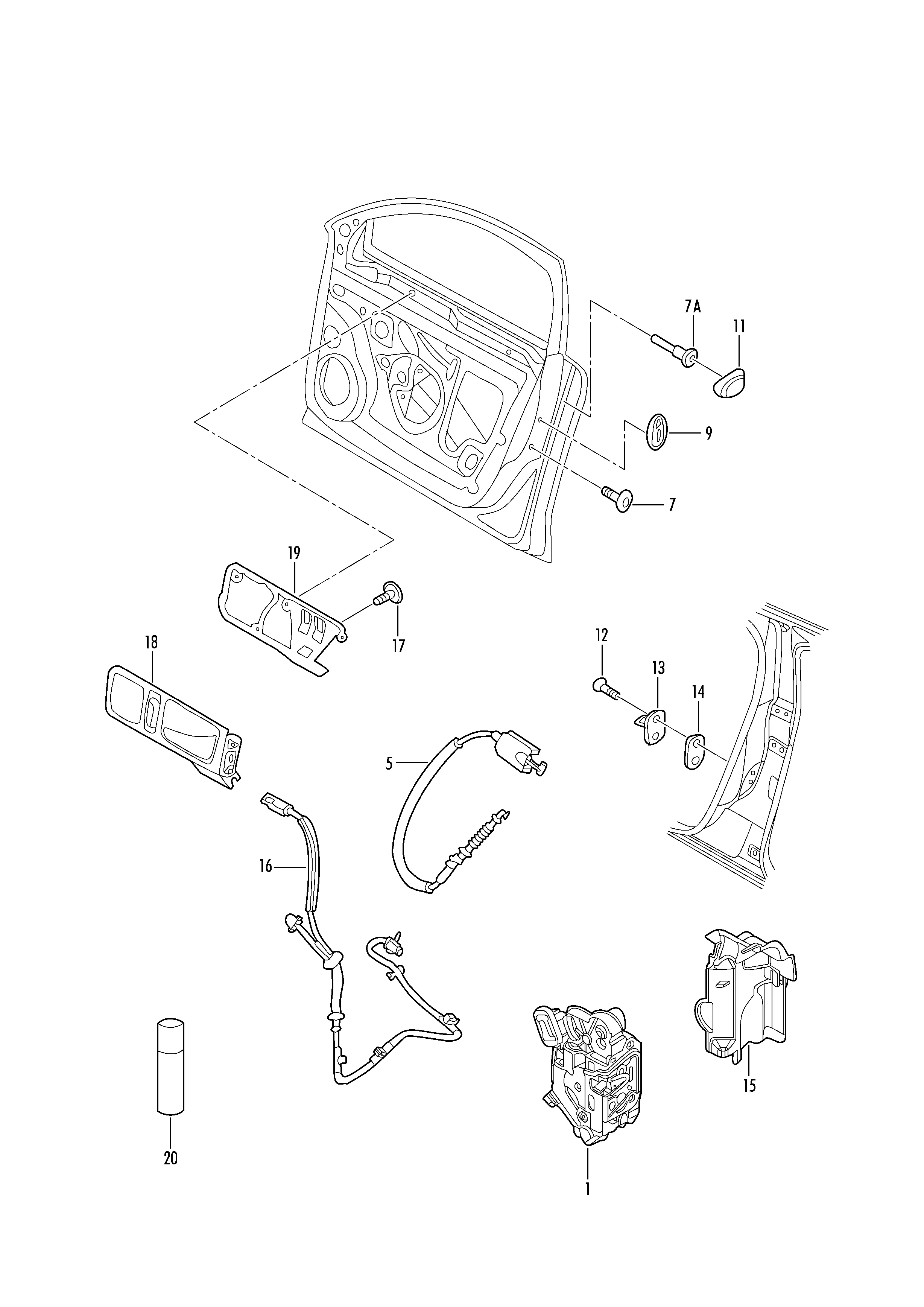 7A
11
9
7
19
17
18
12
13
14
5
16
15
20
1