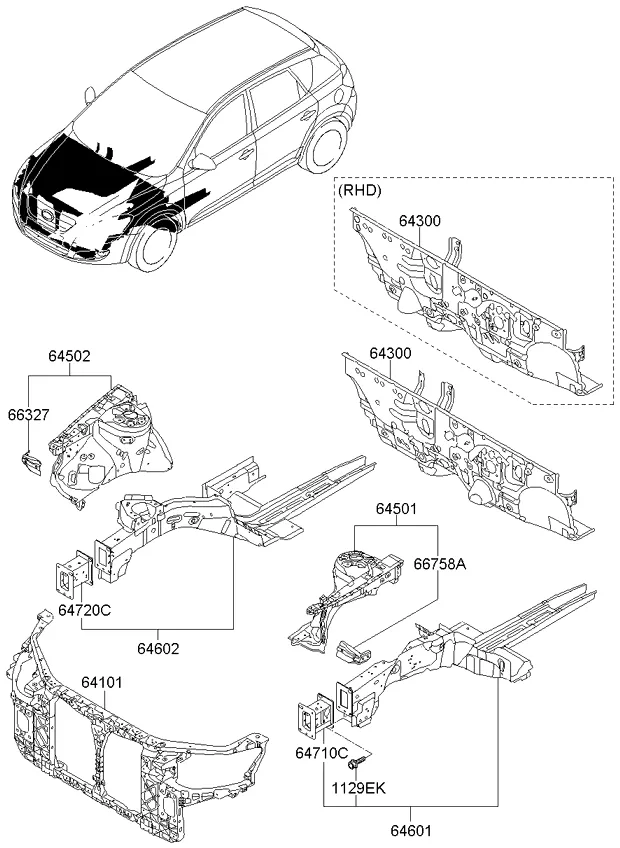 (RHD)
64300
64300
64502
66327
64501
66758A
64720C
64602
64101
64710C
1129EK
64601