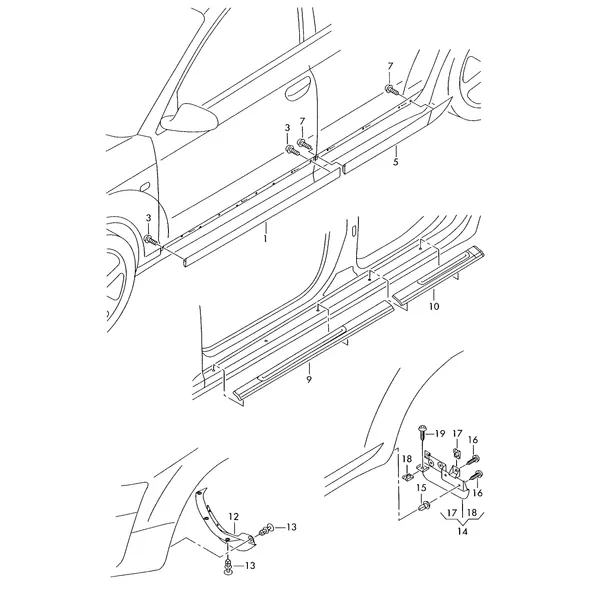 7
3
7
5
3
1
10
9
19
17
16
18
16
15
17 18
14
12
13
13